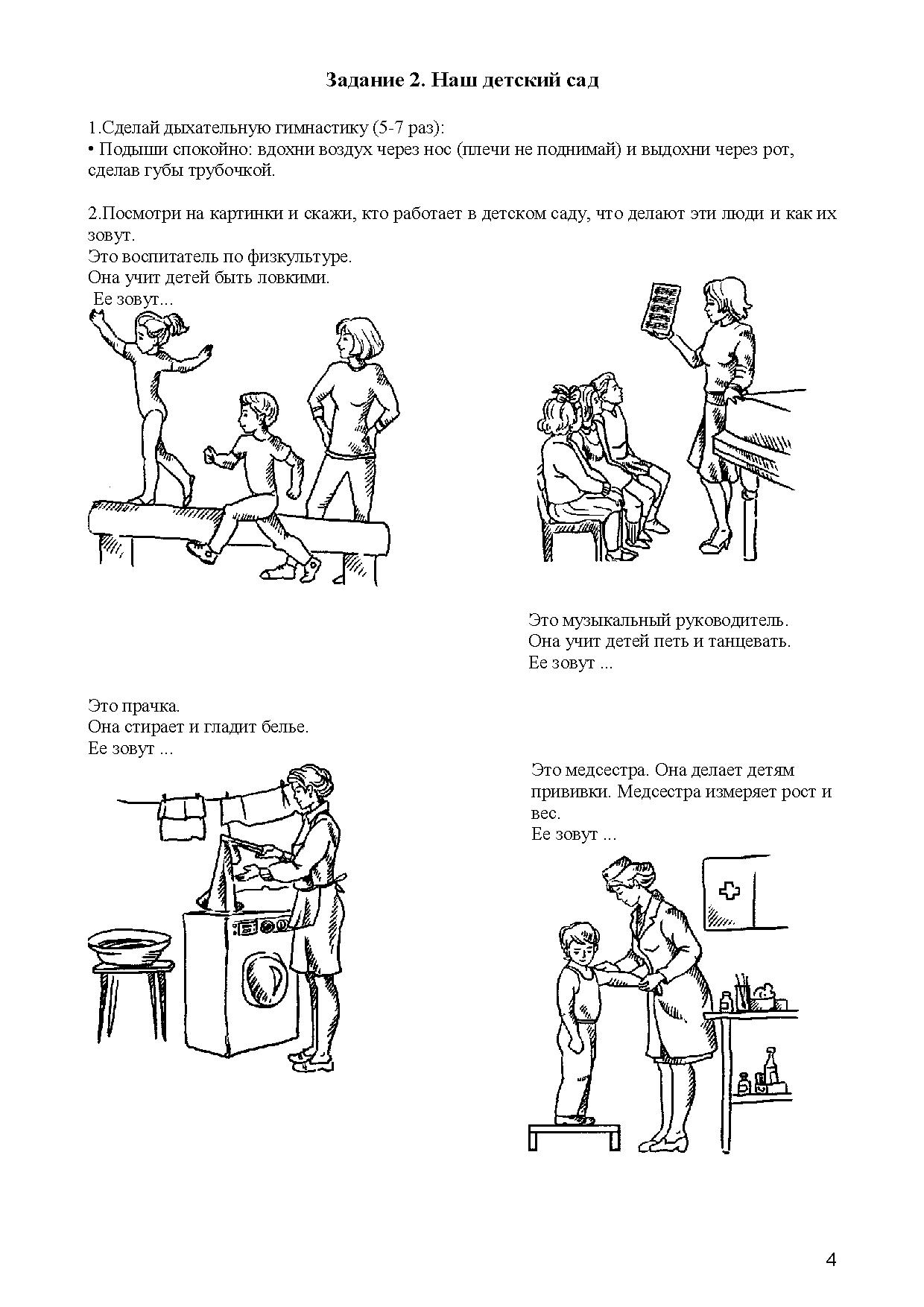 Задание 2. Наш детский сад

1.Сделай дыхательную гимнастику (5-7 раз):
• Подыши спокойно: вдохни воздух через нос (плечи не поднимай) и выдохни через рот, сделав губы трубочкой.

2.Посмотри на картинки и скажи, кто работает в детском саду, что делают эти люди и как их зовут.
Это воспитатель по физкультуре.
Она учит детей быть ловкими.
Ее зовут...

Это музыкальный руководитель.
Она учит детей петь и танцевать.
Ее зовут ...

Это прачка.
Она стирает и гладит белье.
Ее зовут ...

Это медсестра. Она делает детям прививки. Медсестра измеряет рост и вес.
Ее зовут ...

4