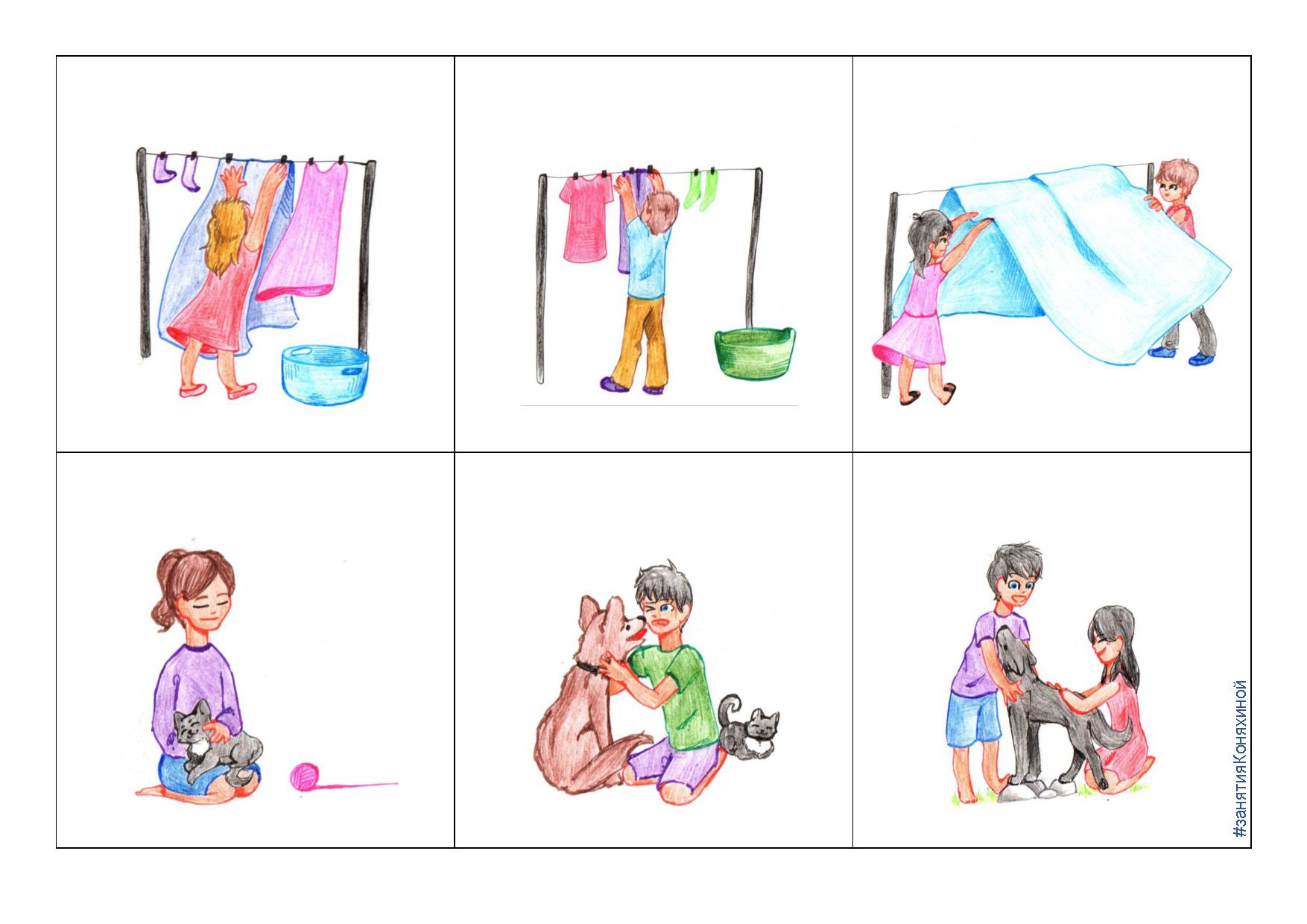 #занятияКоняхиной