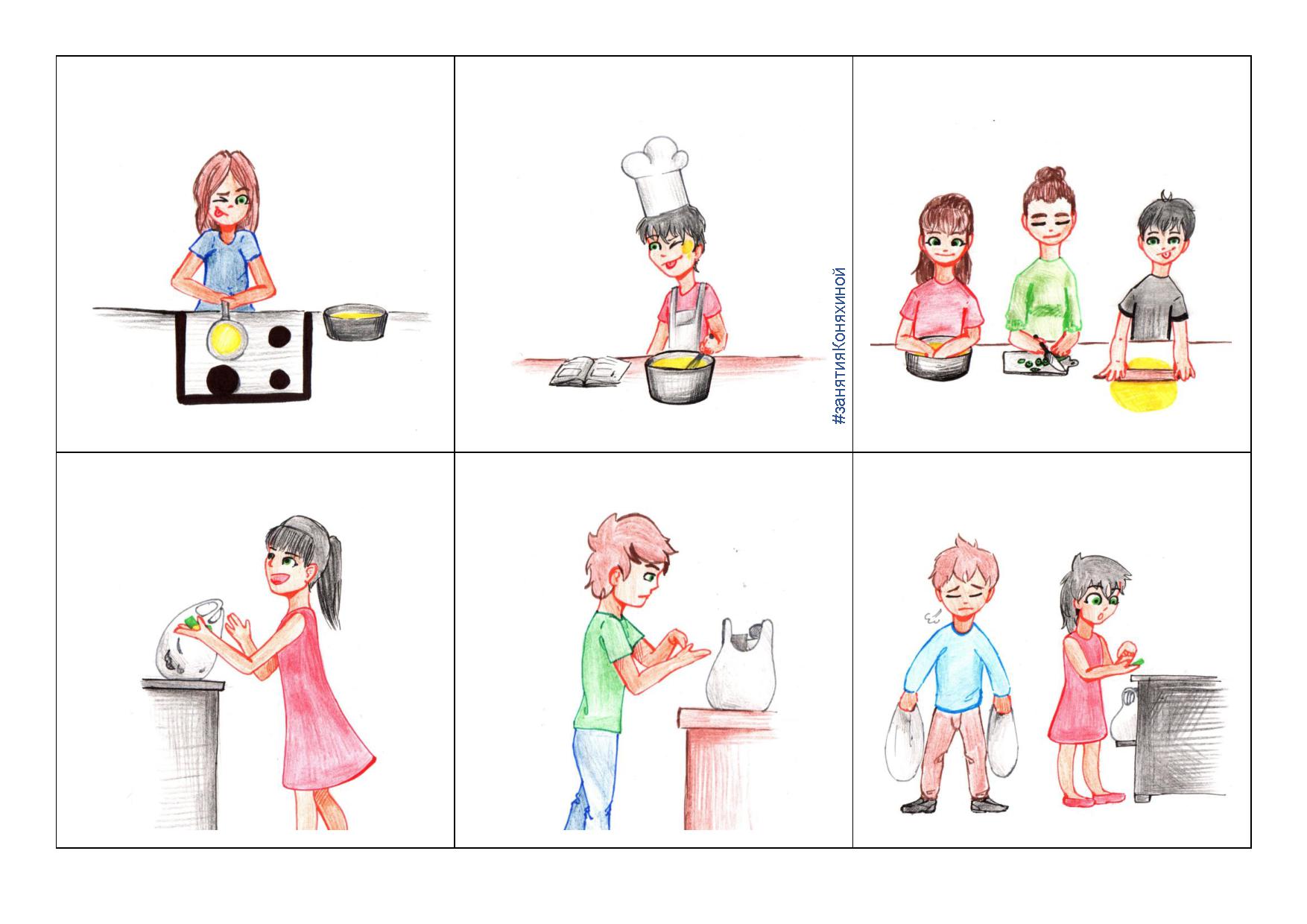 #занятияКоняхиной