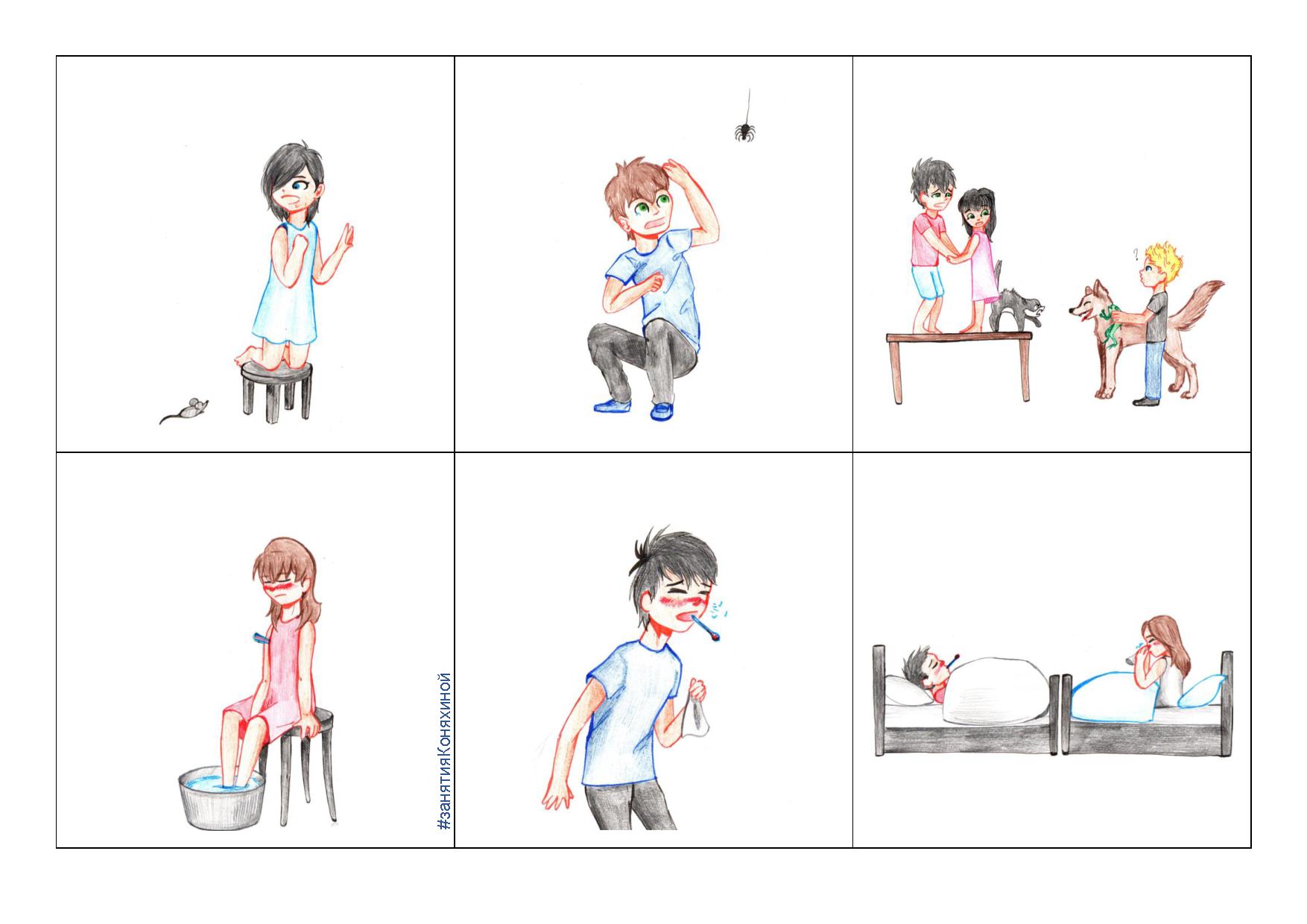 ?

#занятияКоняхиной