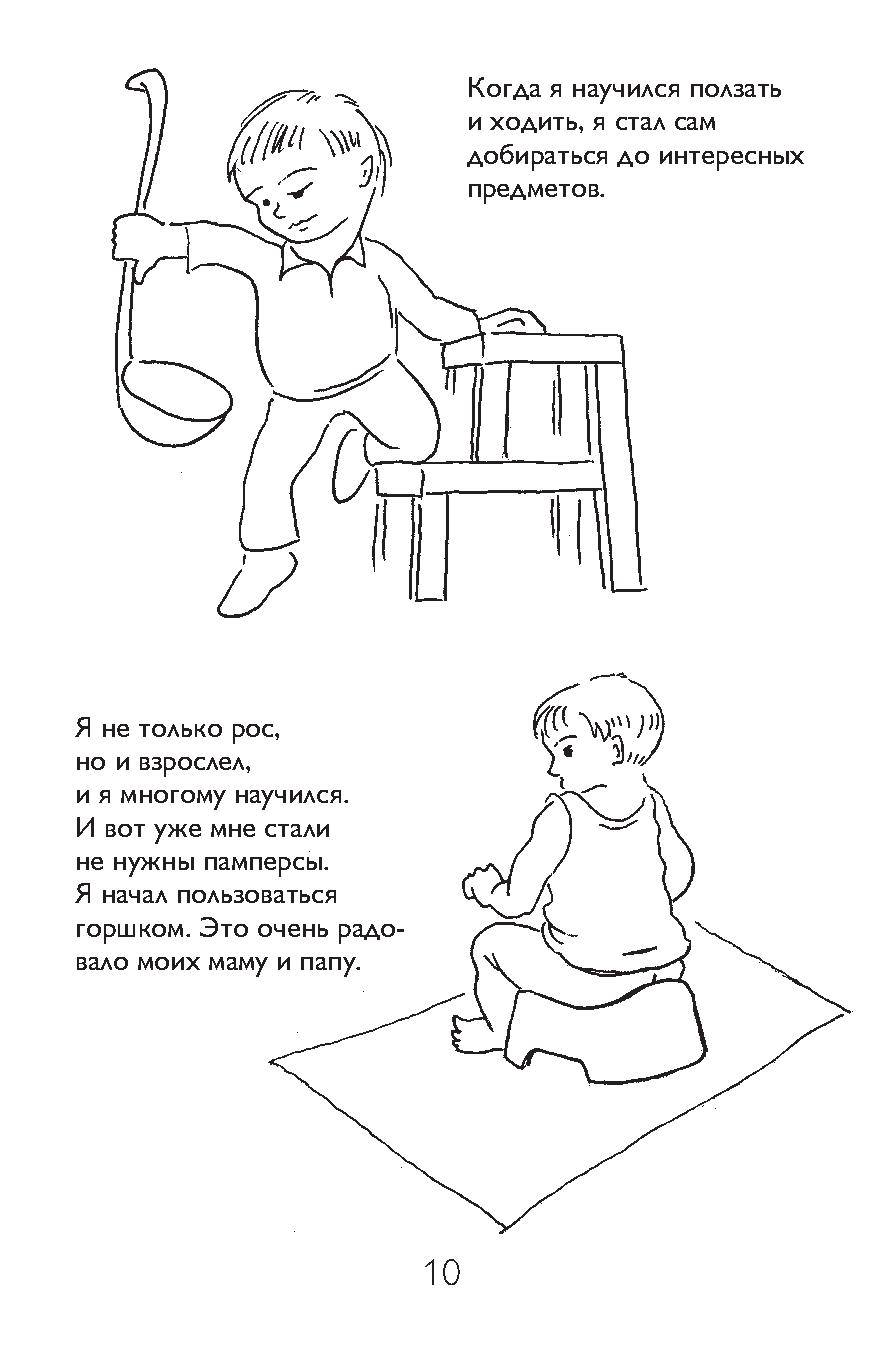 Когда я научился ползать и ходить, я стал сам добираться до интересных предметов.

Я не только рос, но и взрослел, и я многому научился. И вот уже мне стали не нужны памперсы. Я начал пользоваться горшком. Это очень радовало моих маму и папу.

10