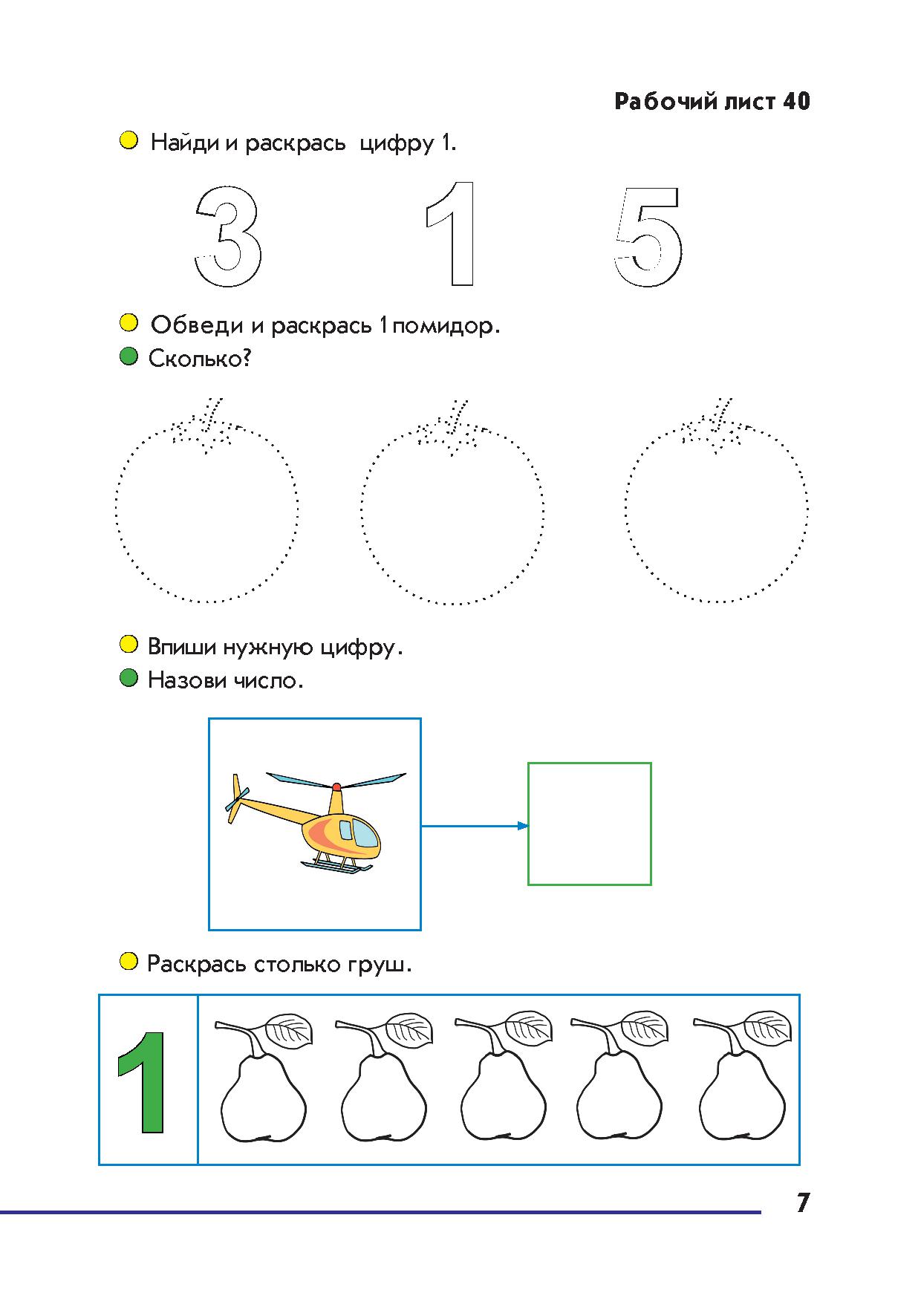 Рабочий лист 40

Найди и раскрась цифру 1.

3 1 5

Обведи и раскрась 1 помидор.

Сколько?

Впиши нужную цифру.

Назови число.

Раскрась столько груш.

1

7