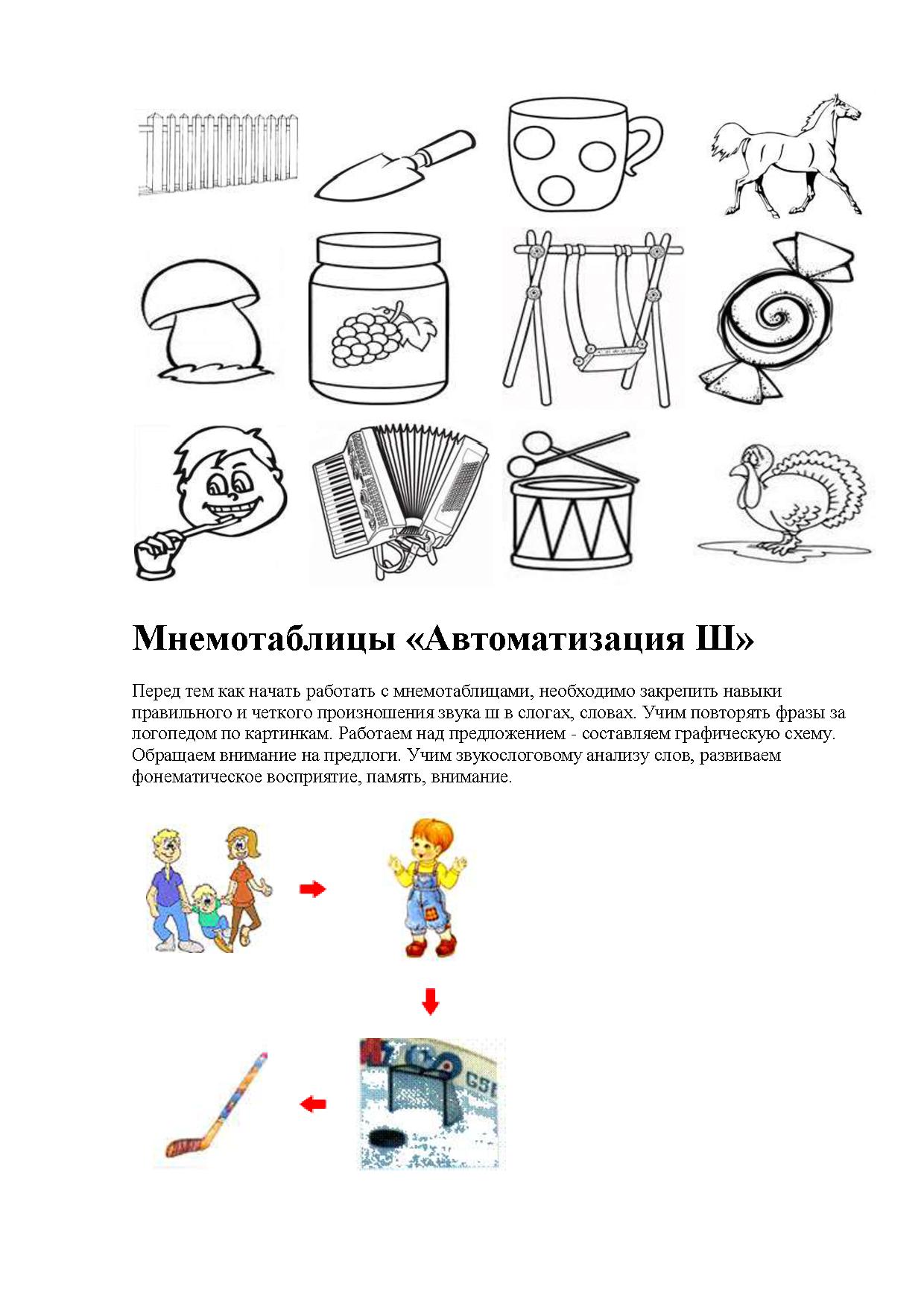 Мнемотаблицы «Автоматизация Ш»

Перед тем как начать работать с мнемотаблицами, необходимо закрепить навыки правильного и четкого произношения звука ш в слогах, словах. Учим повторять фразы за логопедом по картинкам. Работаем над предложением - составляем графическую схему. Обращаем внимание на предлоги. Учим звукослоговому анализу слов, развиваем фонематическое восприятие, память, внимание.