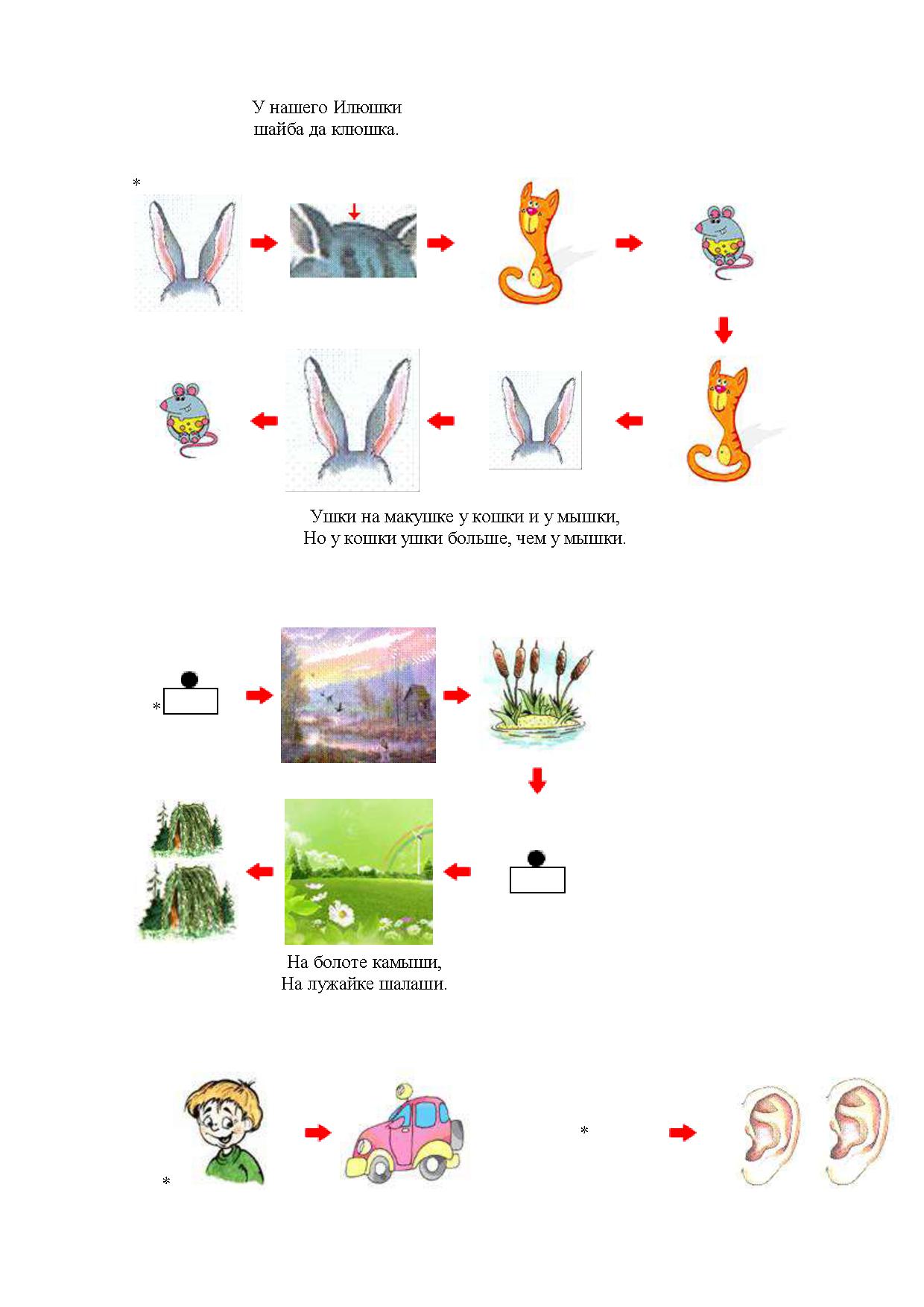 У нашего Илюшки
шайба да клюшка.

*

Ушки на макушке у кошки и у мышки,
Но у кошки ушки больше, чем у мышки.

*

На болоте камыши,
На лужайке шалаши.

*

*