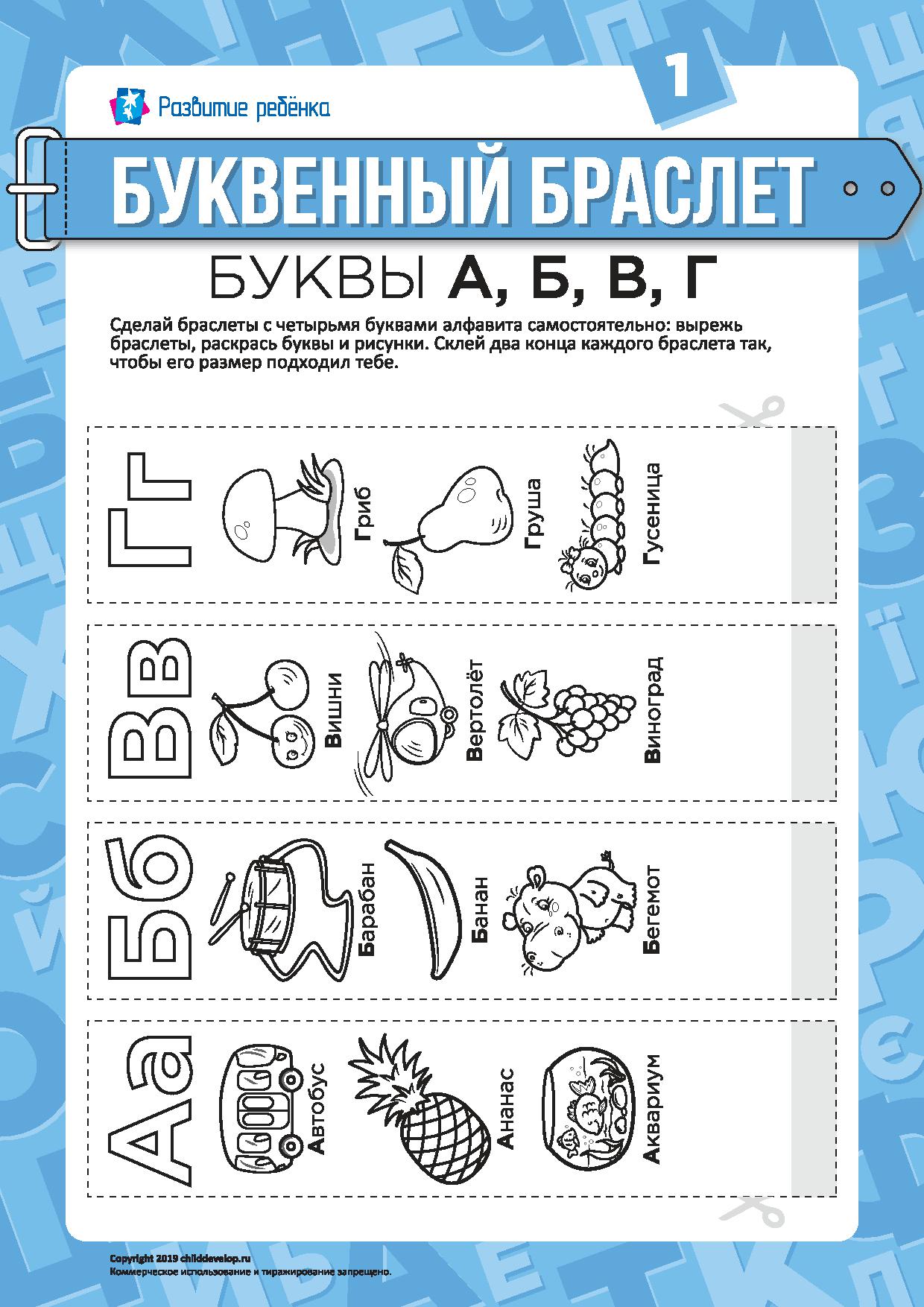 Развитие ребёнка

1

БУКВЕННЫЙ БРАСЛЕТ

БУКВЫ А, Б, В, Г

Сделай браслеты с четырьмя буквами алфавита самостоятельно: вырежь браслеты, раскрась буквы и рисунки. Склей два конца каждого браслета так, чтобы его размер подходил тебе.

Гг Гриб Груша Гусеница

Вв Вишни Вертолёт Виноград

Бб Барабан Банан Бегемот

Аа Автобус Ананас Аквариум

Copyright 2019 childdevelop.ru
Коммерческое использование и тиражирование запрещено.