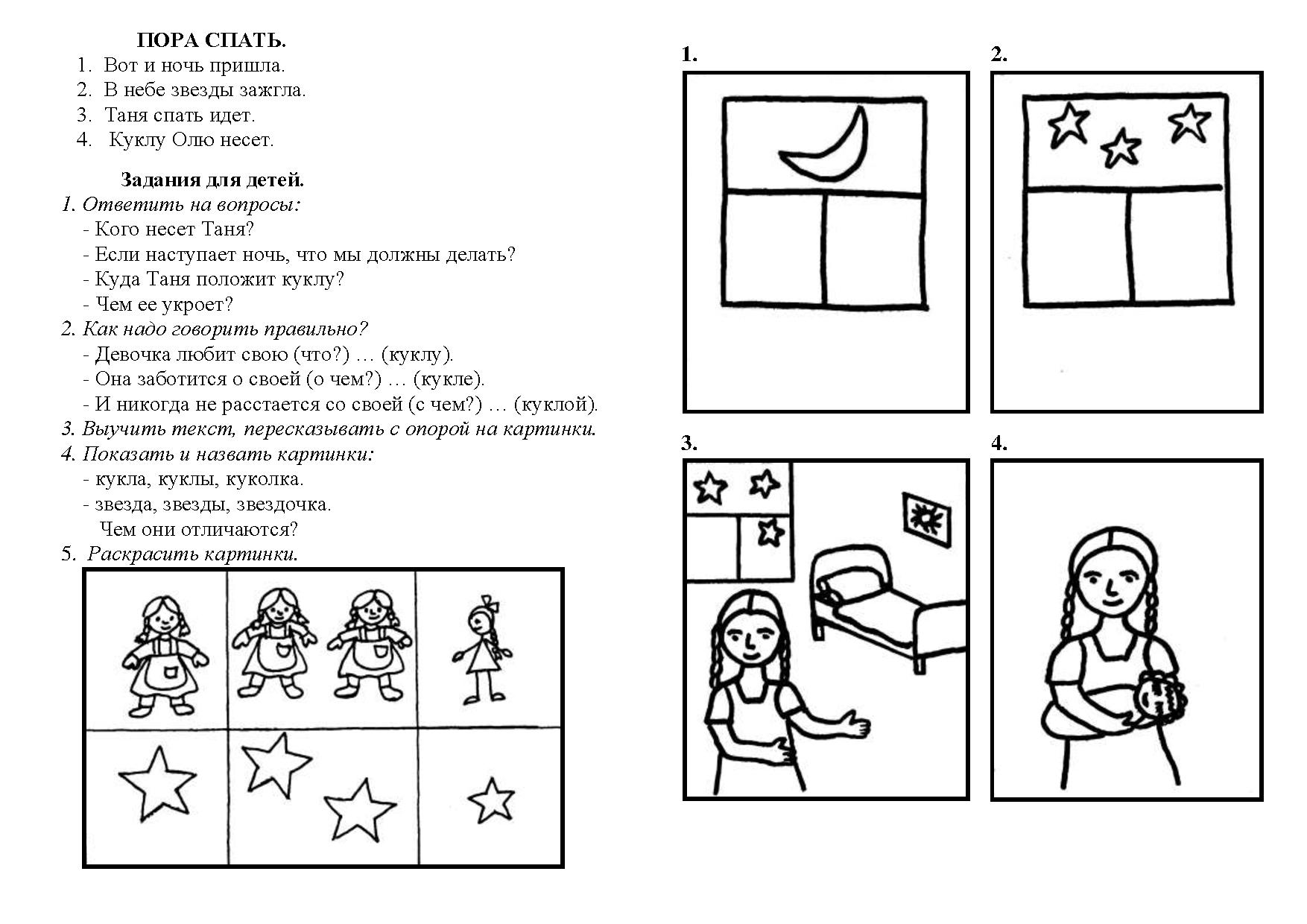 ПОРА СПАТЬ.

1. Вот и ночь пришла.
2. В небе звезды зажгла.
3. Таня спать идет.
4. Куклу Олю несет.

Задания для детей.

1. Ответить на вопросы:
- Кого несет Таня?
- Если наступает ночь, что мы должны делать?
- Куда Таня положит куклу?
- Чем ее укроет?
2. Как надо говорить правильно?
- Девочка любит свою (что?) … (куклу).
- Она заботится о своей (о чем?) … (кукле).
- И никогда не расстается со своей (с чем?) … (куклой).
3. Выучить текст, пересказывать с опорой на картинки.
4. Показать и назвать картинки:
- кукла, куклы, куколка.
- звезда, звезды, звездочка.
Чем они отличаются?
5. Раскрасить картинки.

1.

2.

3.

4.