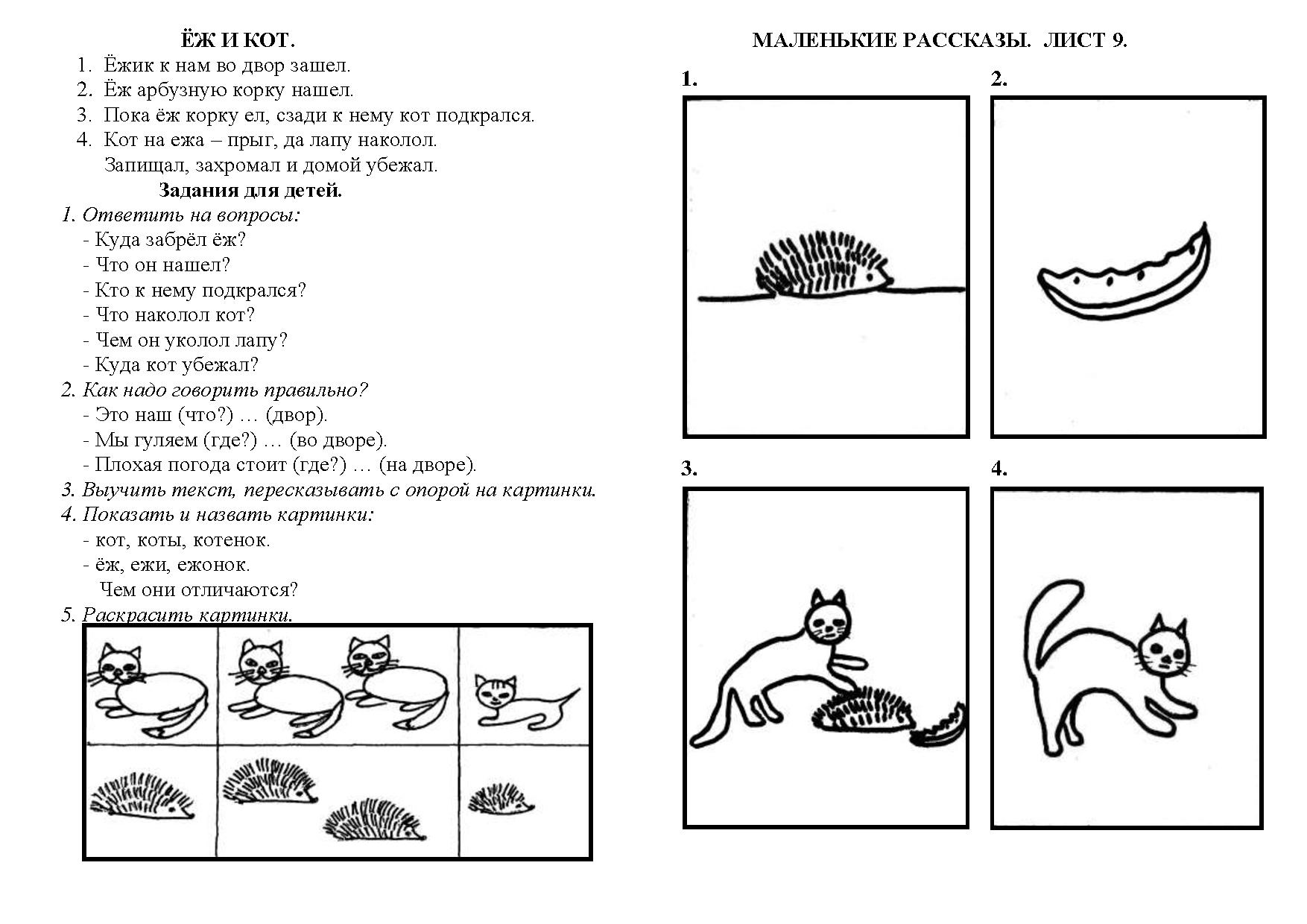 ЁЖ И КОТ.

1. Ёжик к нам во двор зашел.
2. Ёж арбузную корку нашел.
3. Пока ёж корку ел, сзади к нему кот подкрался.
4. Кот на ежа – прыг, да лапу наколол.
Запищал, захромал и домой убежал.

Задания для детей.

1. Ответить на вопросы:
- Куда забрёл ёж?
- Что он нашел?
- Кто к нему подкрался?
- Что наколол кот?
- Чем он уколол лапу?
- Куда кот убежал?
2. Как надо говорить правильно?
- Это наш (что?) … (двор).
- Мы гуляем (где?) … (во дворе).
- Плохая погода стоит (где?) … (на дворе).
3. Выучить текст, пересказывать с опорой на картинки.
4. Показать и назвать картинки:
- кот, коты, котенок.
- ёж, ежи, ежонок.
Чем они отличаются?
5. Раскрасить картинки.

МАЛЕНЬКИЕ РАССКАЗЫ. ЛИСТ 9.

1.

2.

3.

4.