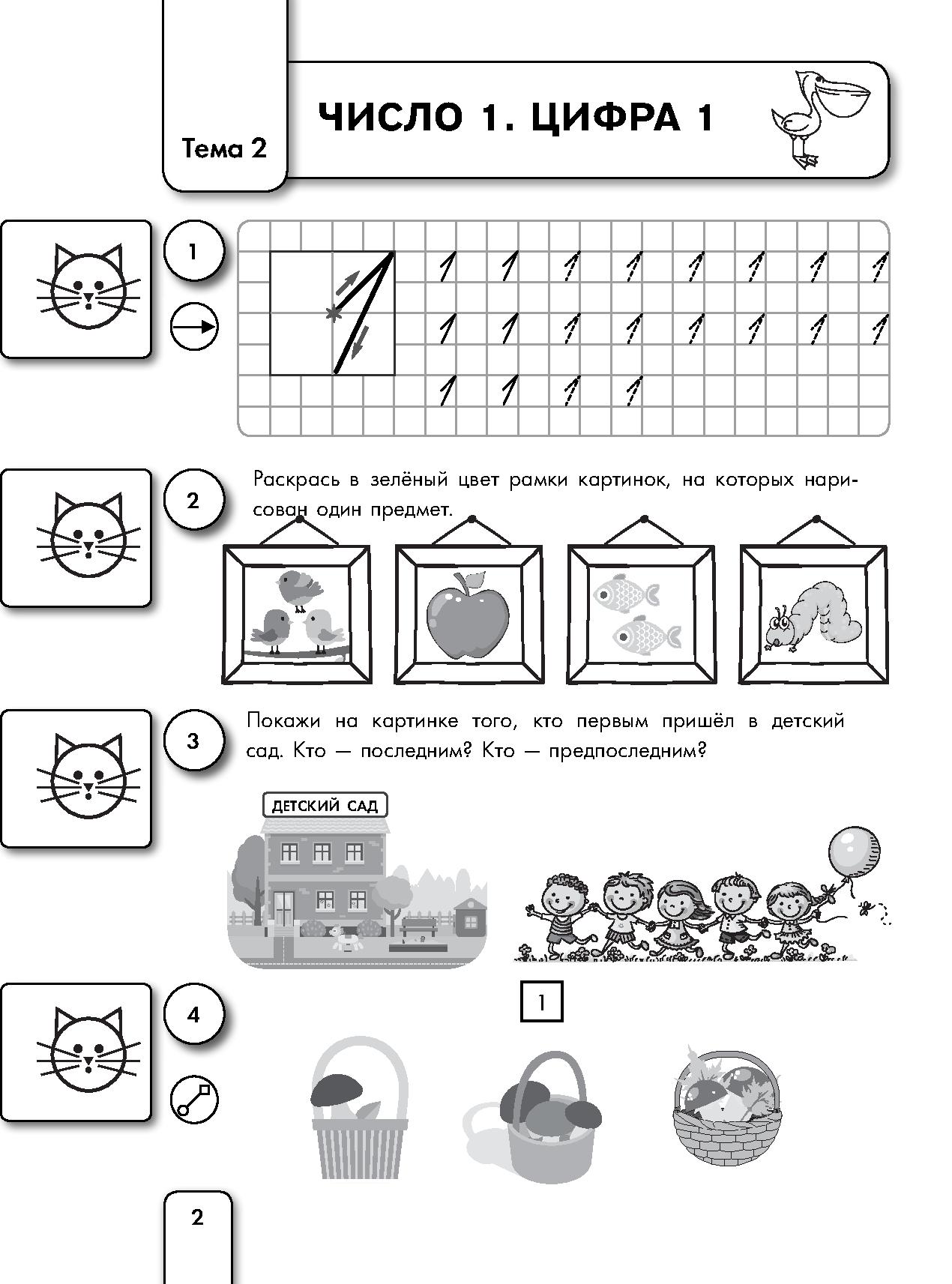 Тема 2

ЧИСЛО 1. ЦИФРА 1

1

1 1 1 1 1 1 1 1
1 1 1 1 1 1 1 1
1 1 1 1

2

Раскрась в зелёный цвет рамки картинок, на которых нарисован один предмет.

3

Покажи на картинке того, кто первым пришёл в детский сад. Кто — последним? Кто — предпоследним?

ДЕТСКИЙ САД

4

1

2