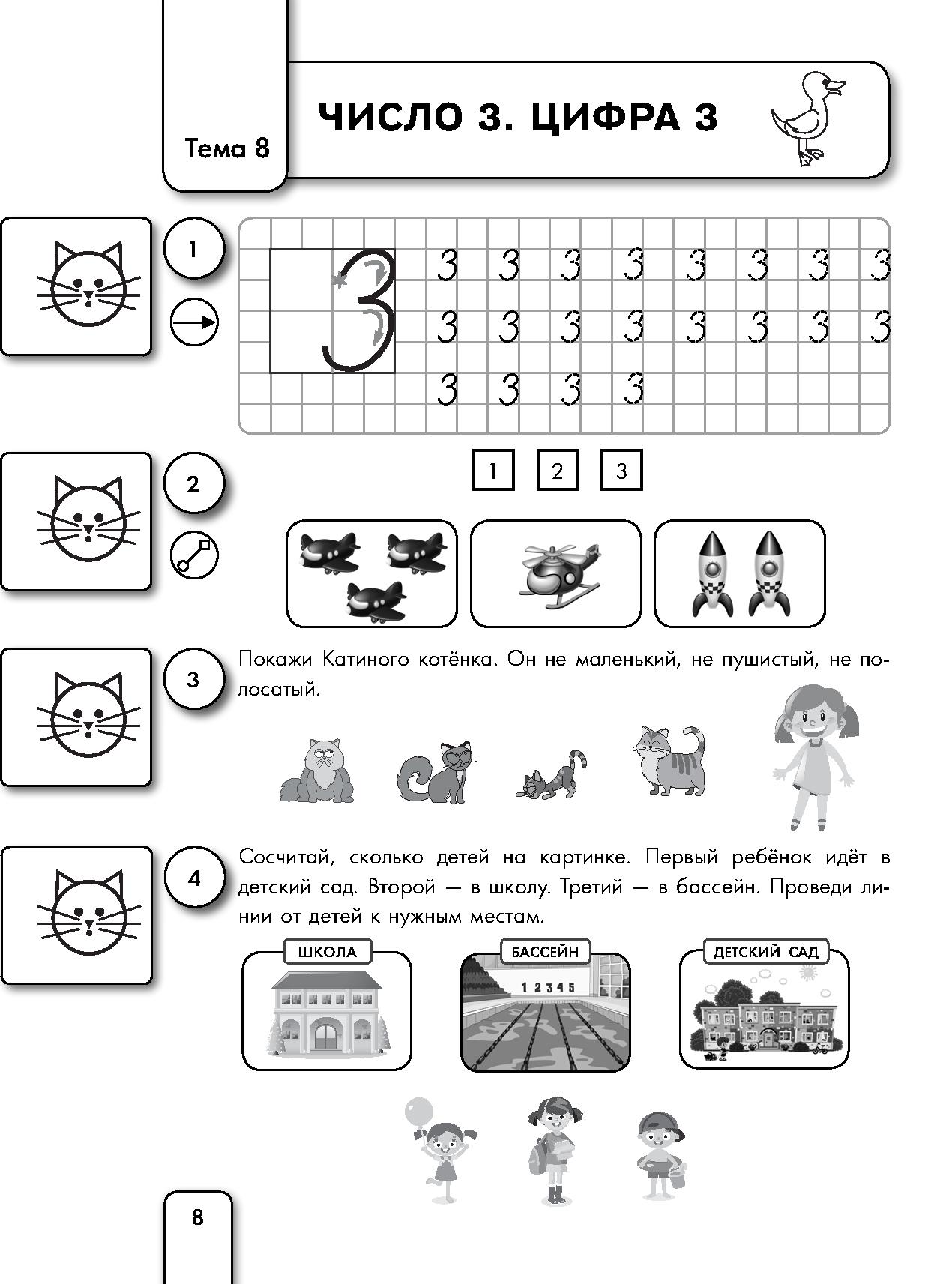 Тема 8

ЧИСЛО 3. ЦИФРА 3

1

3 3 3 3 3 3 3 3 3
3 3 3 3 3 3 3 3
3 3 3 3

2

1 2 3

3

Покажи Катиного котёнка. Он не маленький, не пушистый, не полосатый.

4

Сосчитай, сколько детей на картинке. Первый ребёнок идёт в детский сад. Второй — в школу. Третий — в бассейн. Проведи линии от детей к нужным местам.

ШКОЛА

БАССЕЙН

1 2 3 4 5

ДЕТСКИЙ САД

8