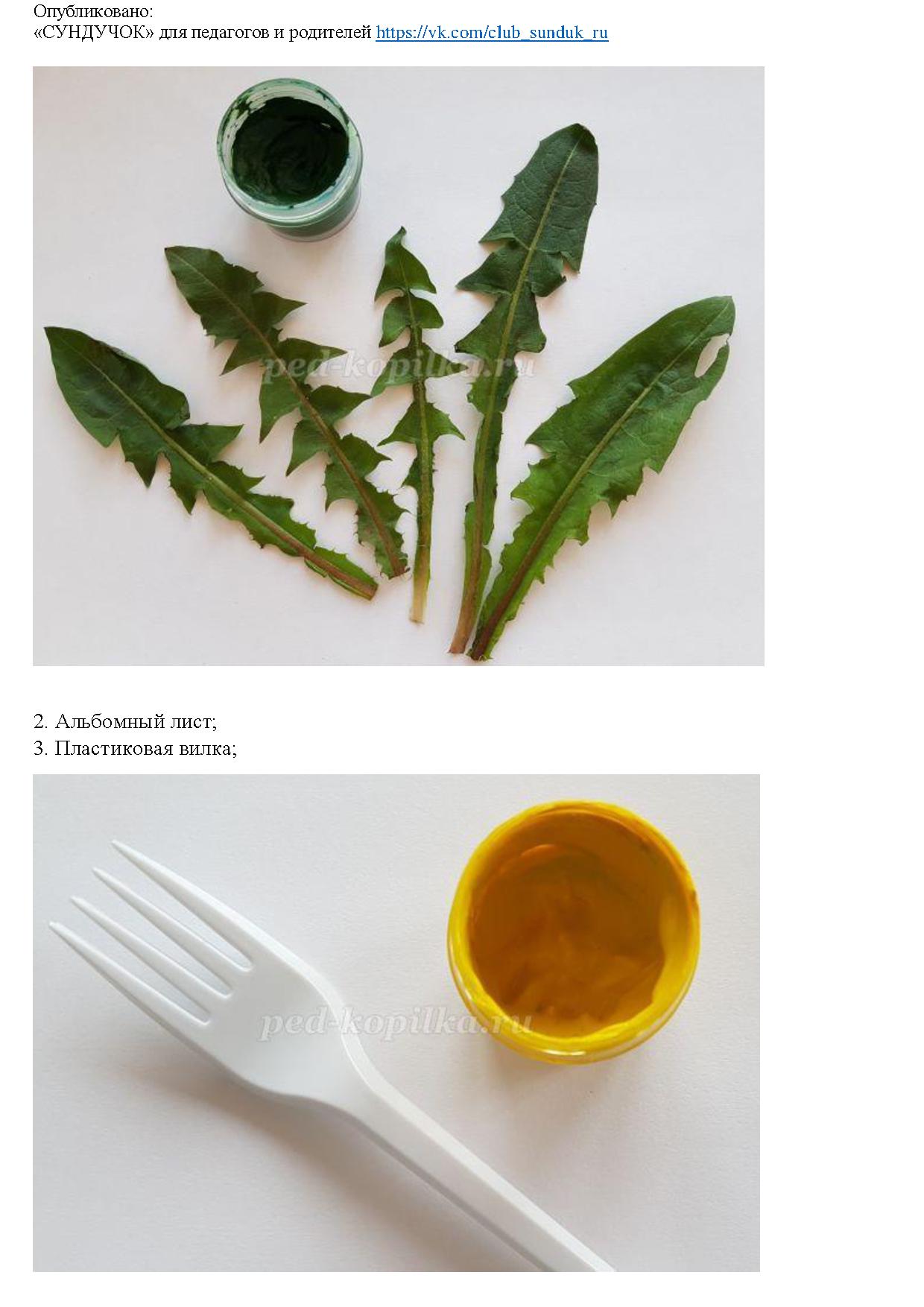 Опубликовано:
«СУНДУЧОК» для педагогов и родителей https://vk.com/club_sunduk_ru

ped-kopilka.ru

2. Альбомный лист;
3. Пластиковая вилка;

ped-kopilka.ru