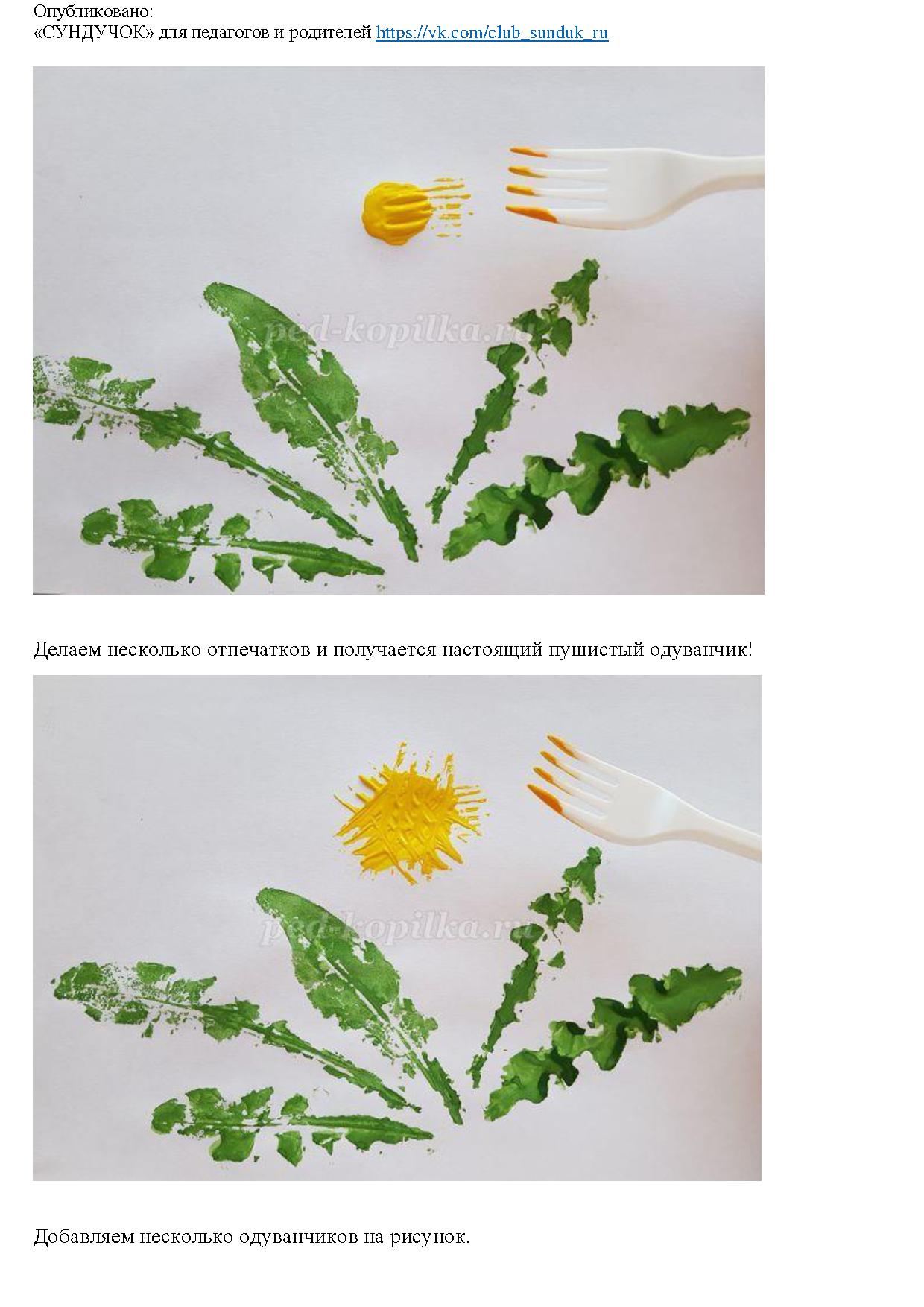 Опубликовано:
«СУНДУЧОК» для педагогов и родителей https://vk.com/club_sunduk_ru

ped-kopilka.ru

Делаем несколько отпечатков и получается настоящий пушистый одуванчик!

ped-kopilka.ru

Добавляем несколько одуванчиков на рисунок.