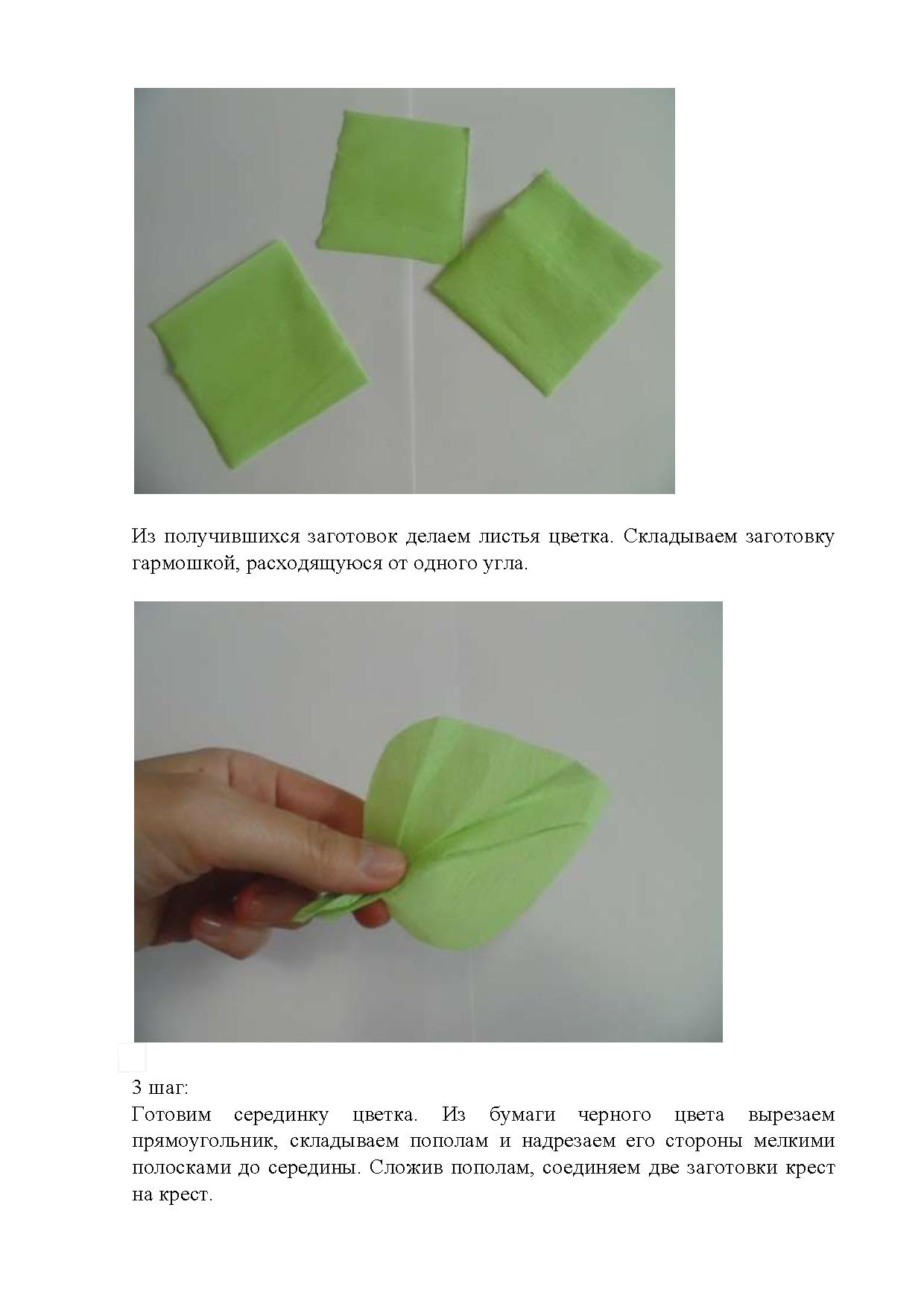 Из получившихся заготовок делаем листья цветка. Складываем заготовку гармошкой, расходящуюся от одного угла.

3 шаг:
Готовим серединку цветка. Из бумаги черного цвета вырезаем прямоугольник, складываем пополам и надрезаем его стороны мелкими полосками до середины. Сложив пополам, соединяем две заготовки крест на крест.