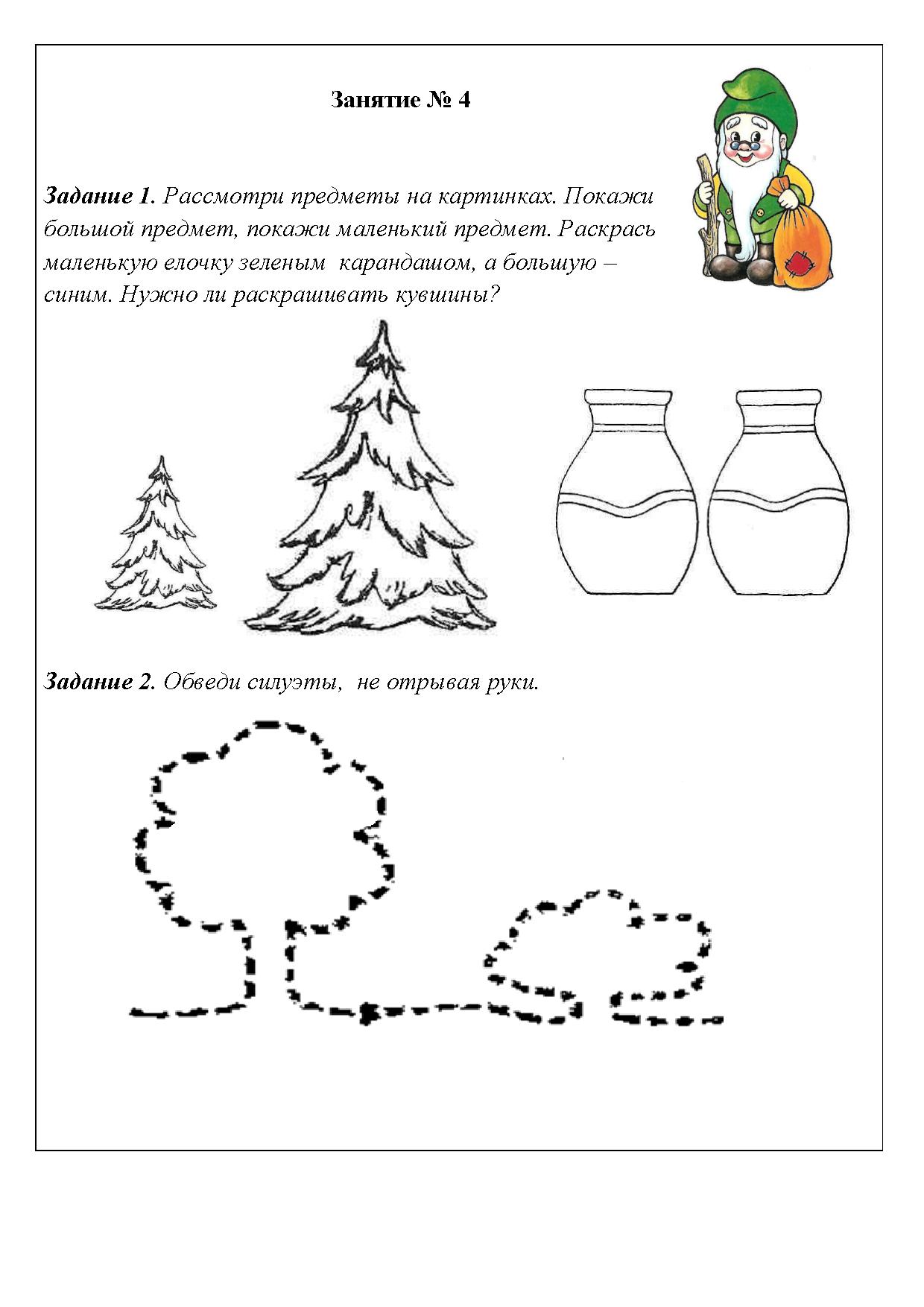 Занятие № 4

Задание 1. Рассмотри предметы на картинках. Покажи большой предмет, покажи маленький предмет. Раскрась маленькую елочку зеленым карандашом, а большую – синим. Нужно ли раскрашивать кувшины?

Задание 2. Обведи силуэты, не отрывая руки.