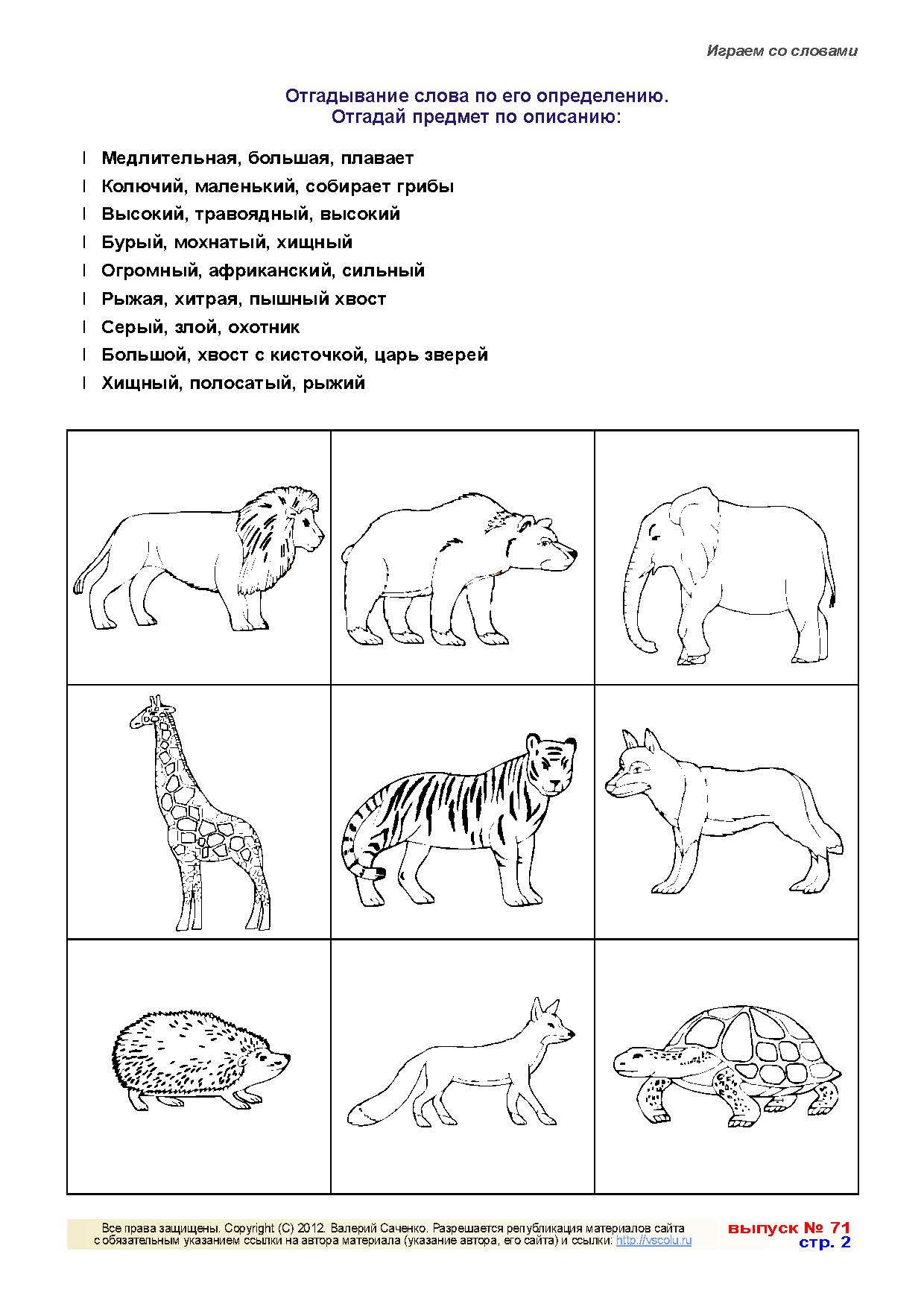 Играем со словами

Отгадывание слова по его определению.
Отгадай предмет по описанию:

l Медлительная, большая, плавает
l Колючий, маленький, собирает грибы
l Высокий, травоядный, высокий
l Бурый, мохнатый, хищный
l Огромный, африканский, сильный
l Рыжая, хитрая, пышный хвост
l Серый, злой, охотник
l Большой, хвост с кисточкой, царь зверей
l Хищный, полосатый, рыжий

Все права защищены. Copyright (C) 2012. Валерий Саченко. Разрешается републикация материалов сайта с обязательным указанием ссылки на автора материала (указание автора, его сайта) и ссылки: http://vscolu.ru

выпуск № 71
стр. 2