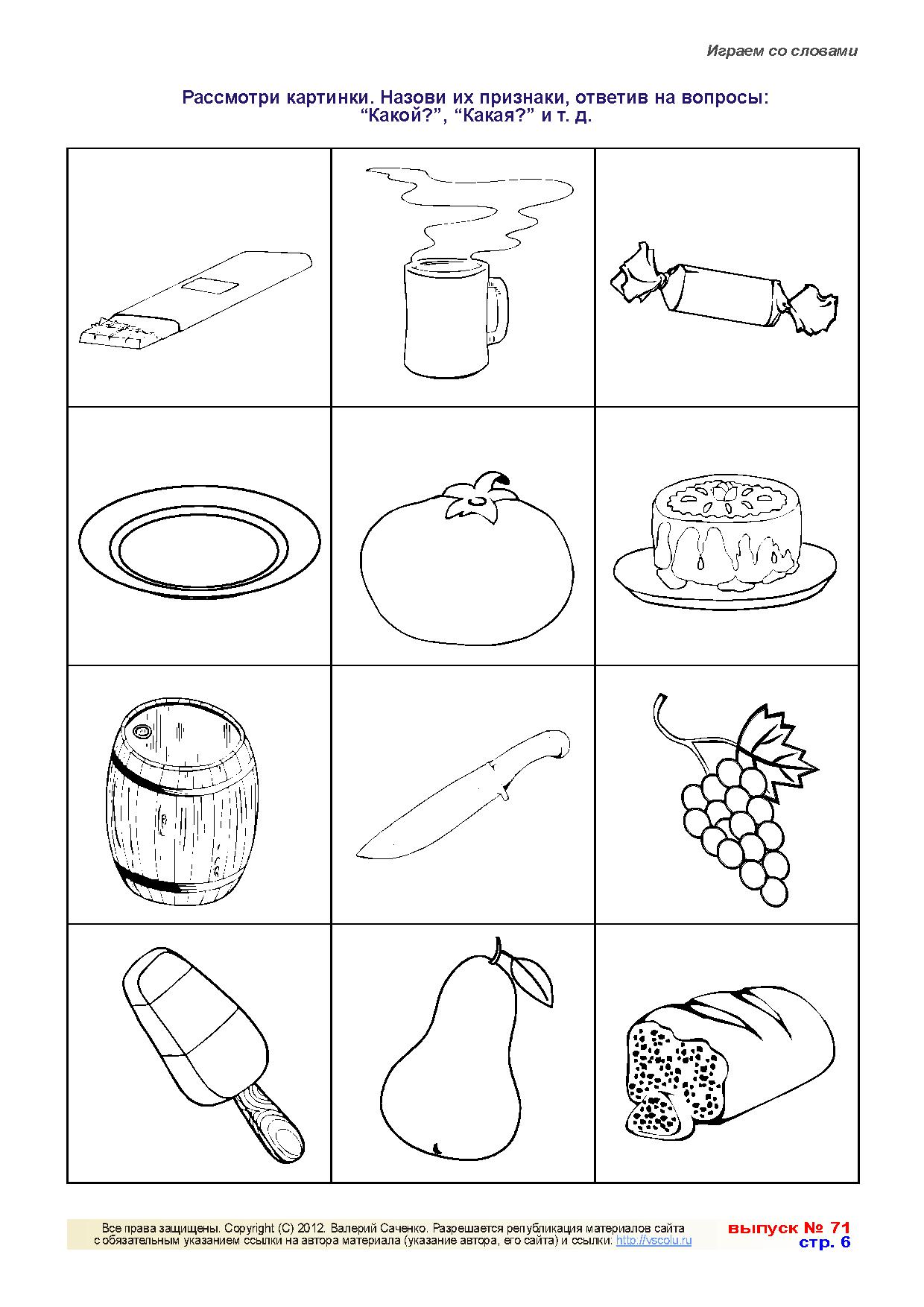 Играем со словами

Рассмотри картинки. Назови их признаки, ответив на вопросы: “Какой?”, “Какая?” и т. д.

Все права защищены. Copyright (C) 2012. Валерий Саченко. Разрешается републикация материалов сайта с обязательным указанием ссылки на автора материала (указание автора, его сайта) и ссылки: http://vscolu.ru

выпуск № 71
стр. 6