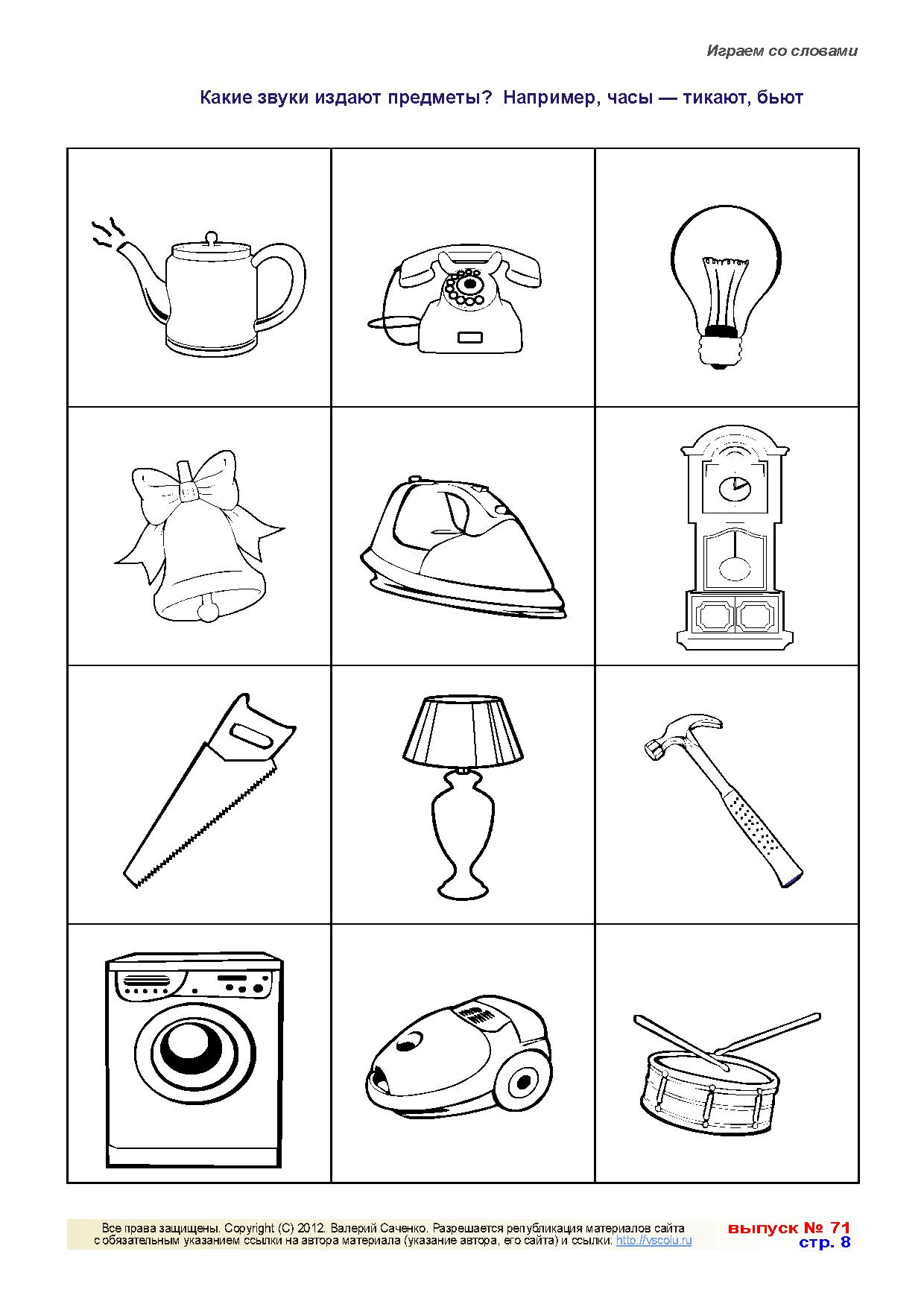 Играем со словами

Какие звуки издают предметы? Например, часы — тикают, бьют

Все права защищены. Copyright (C) 2012. Валерий Саченко. Разрешается републикация материалов сайта с обязательным указанием ссылки на автора материала (указание автора, его сайта) и ссылки: http://vscolu.ru

выпуск № 71
стр. 8