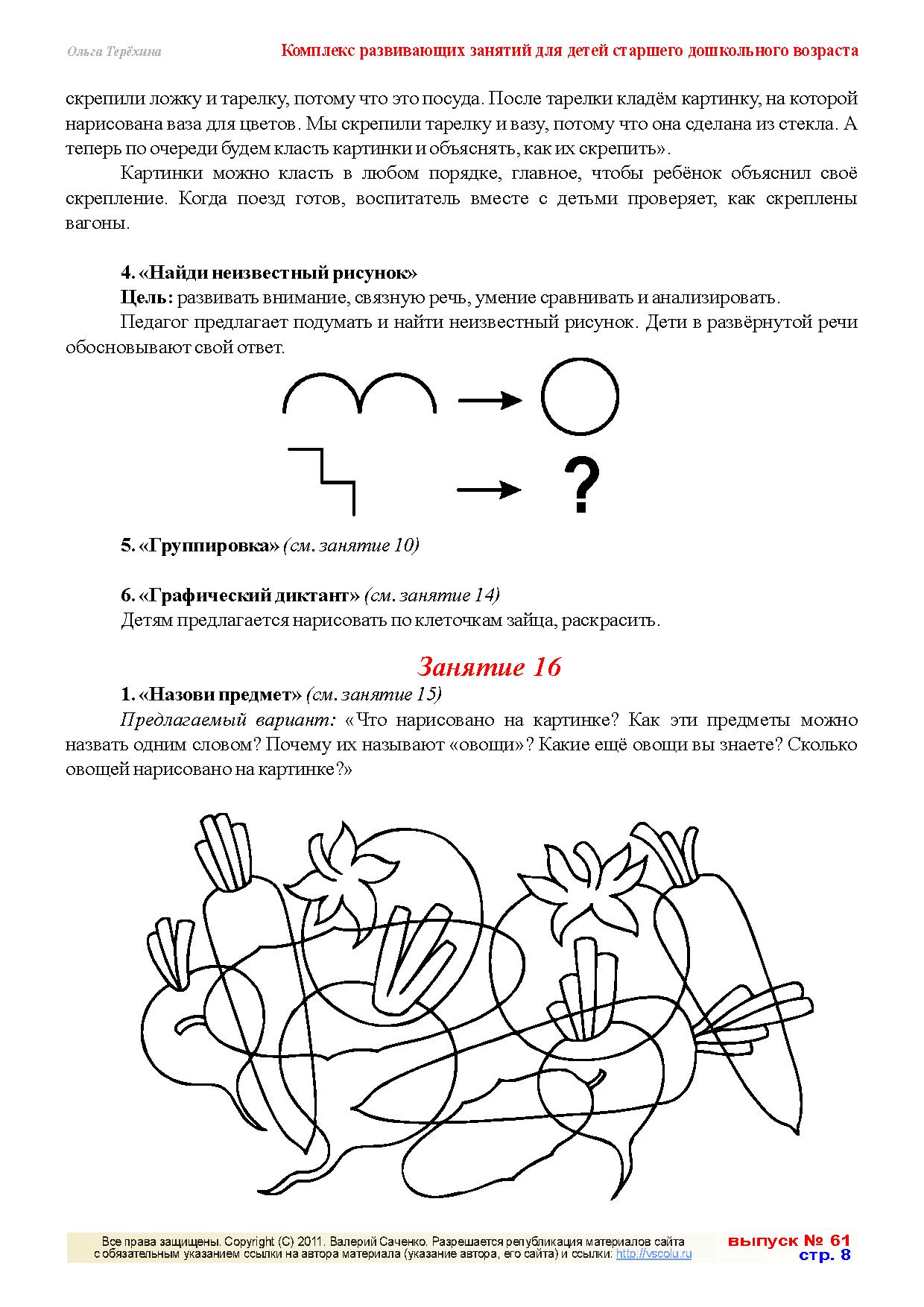 Ольга Терёхина

Комплекс развивающих занятий для детей старшего дошкольного возраста

скрепили ложку и тарелку, потому что это посуда. После тарелки кладём картинку, на которой нарисована ваза для цветов. Мы скрепили тарелку и вазу, потому что она сделана из стекла. А теперь по очереди будем класть картинки и объяснять, как их скрепить».

Картинки можно класть в любом порядке, главное, чтобы ребёнок объяснил своё скрепление. Когда поезд готов, воспитатель вместе с детьми проверяет, как скреплены вагоны.

4. «Найди неизвестный рисунок»

Цель: развивать внимание, связную речь, умение сравнивать и анализировать.

Педагог предлагает подумать и найти неизвестный рисунок. Дети в развёрнутой речи обосновывают свой ответ.

?

5. «Группировка» (см. занятие 10)

6. «Графический диктант» (см. занятие 14)

Детям предлагается нарисовать по клеточкам зайца, раскрасить.

Занятие 16

1. «Назови предмет» (см. занятие 15)

Предлагаемый вариант: «Что нарисовано на картинке? Как эти предметы можно назвать одним словом? Почему их называют «овощи»? Какие ещё овощи вы знаете? Сколько овощей нарисовано на картинке?»

Все права защищены. Copyright (C) 2011. Валерий Саченко. Разрешается републикация материалов сайта с обязательным указанием ссылки на автора материала (указание автора, его сайта) и ссылки: http://vscolu.ru

выпуск № 61
стр. 8