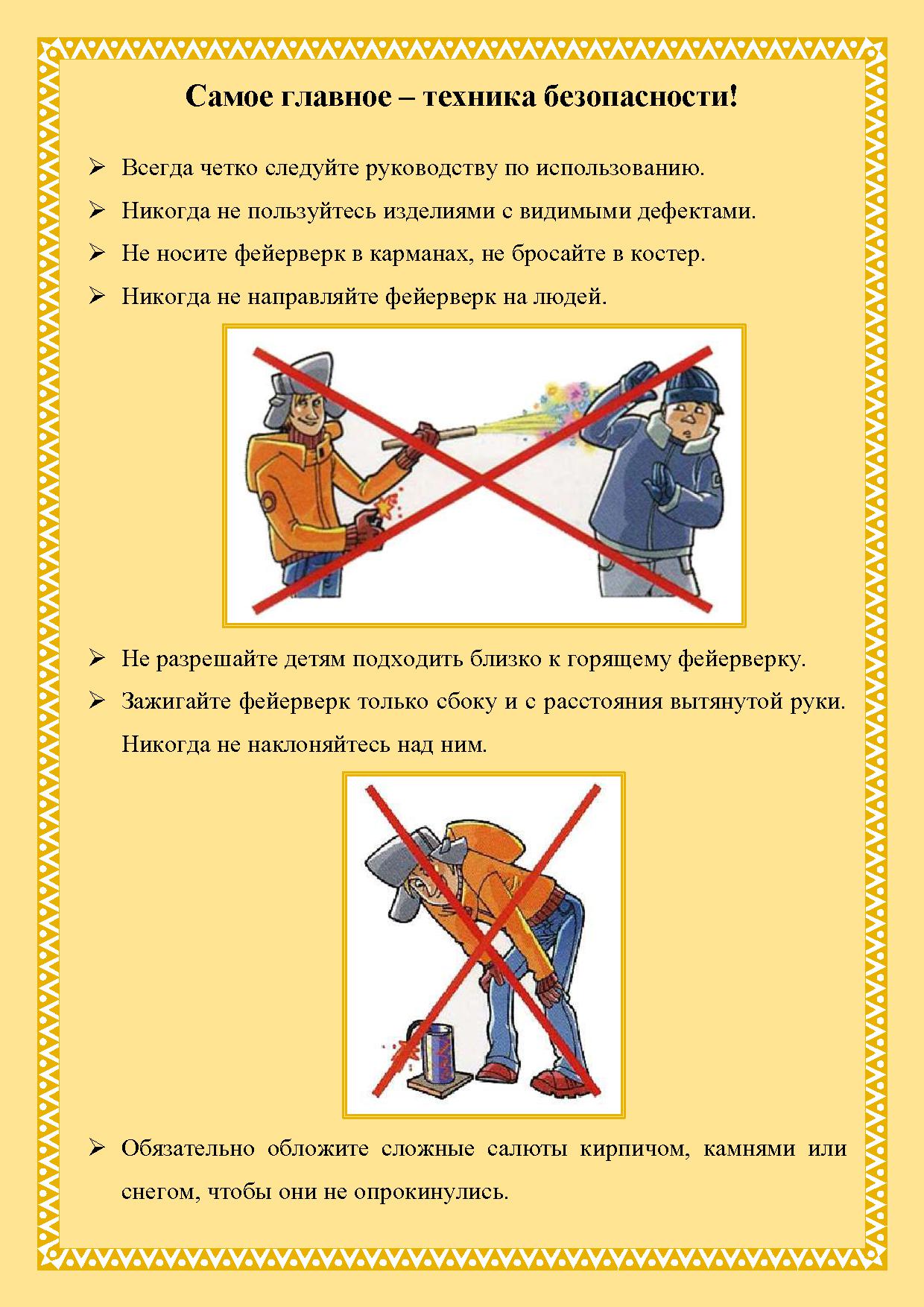 Самое главное – техника безопасности!

➢ Всегда четко следуйте руководству по использованию.

➢ Никогда не пользуйтесь изделиями с видимыми дефектами.

➢ Не носите фейерверк в карманах, не бросайте в костер.

➢ Никогда не направляйте фейерверк на людей.

➢ Не разрешайте детям подходить близко к горящему фейерверку.

➢ Зажигайте фейерверк только сбоку и с расстояния вытянутой руки. Никогда не наклоняйтесь над ним.

➢ Обязательно обложите сложные салюты кирпичом, камнями или снегом, чтобы они не опрокинулись.