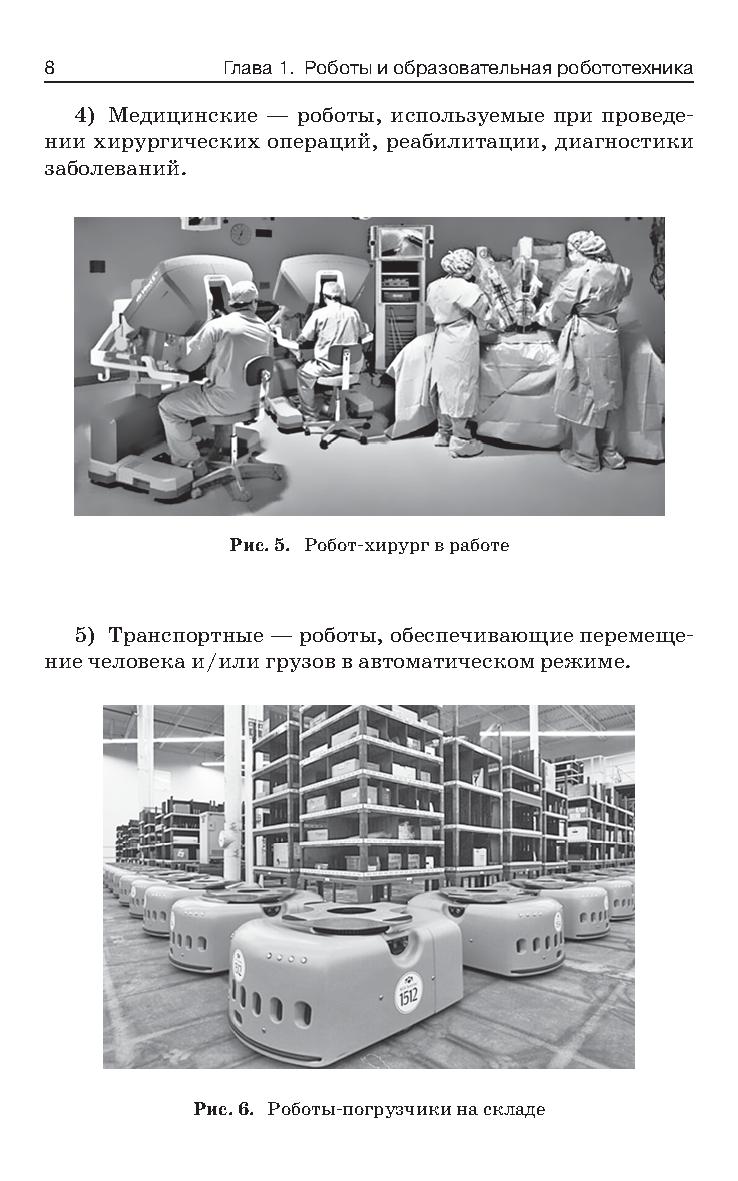 8 Глава 1. Роботы и образовательная робототехника

4) Медицинские — роботы, используемые при проведении хирургических операций, реабилитации, диагностики заболеваний.

Рис. 5. Робот-хирург в работе

5) Транспортные — роботы, обеспечивающие перемещение человека и/или грузов в автоматическом режиме.

1512

Рис. 6. Роботы-погрузчики на складе