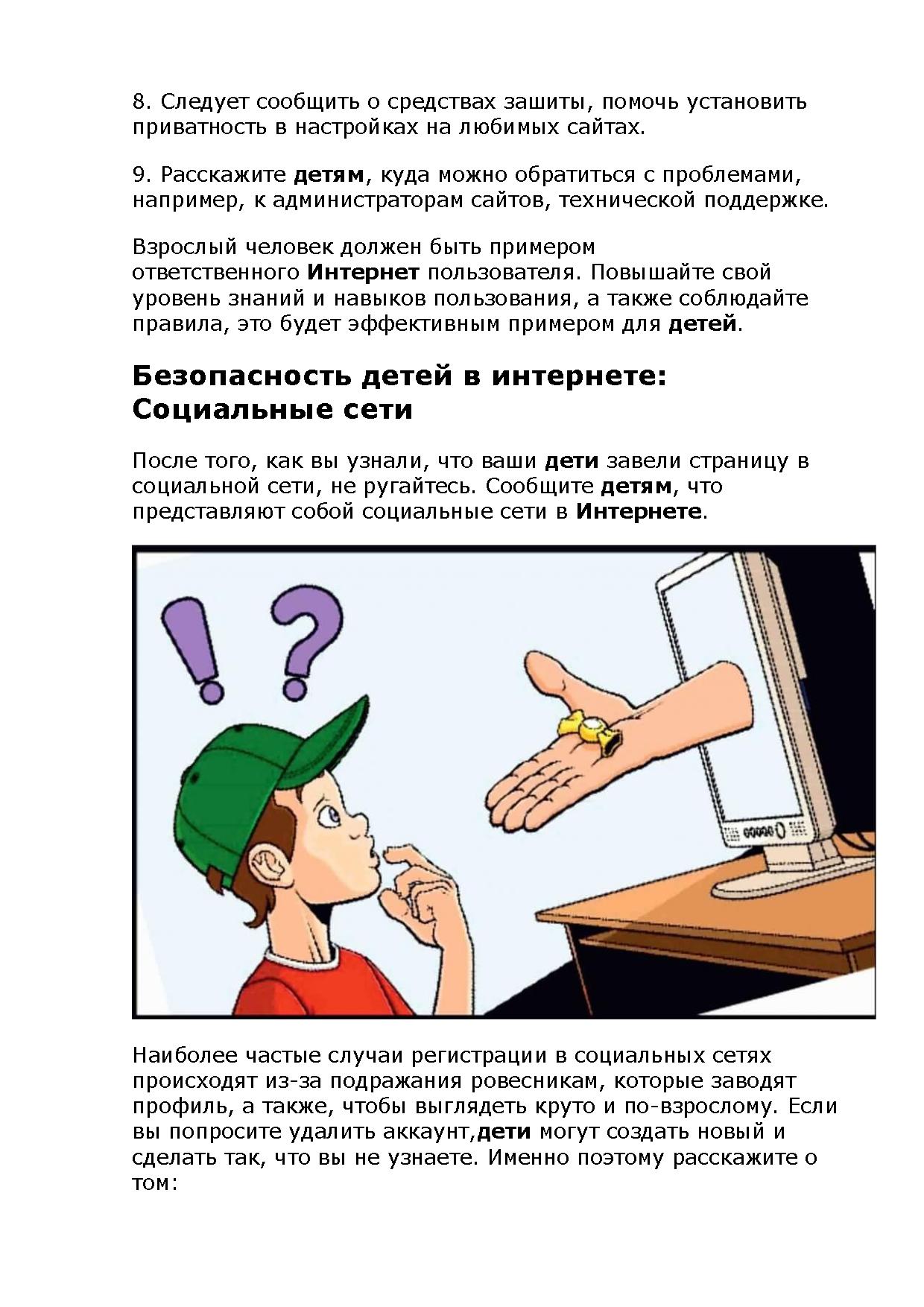 8. Следует сообщить о средствах зашиты, помочь установить приватность в настройках на любимых сайтах.

9. Расскажите детям, куда можно обратиться с проблемами, например, к администраторам сайтов, технической поддержке.

Взрослый человек должен быть примером ответственного Интернет пользователя. Повышайте свой уровень знаний и навыков пользования, а также соблюдайте правила, это будет эффективным примером для детей.

Безопасность детей в интернете: Социальные сети

После того, как вы узнали, что ваши дети завели страницу в социальной сети, не ругайтесь. Сообщите детям, что представляют собой социальные сети в Интернете.

Наиболее частые случаи регистрации в социальных сетях происходят из-за подражания ровесникам, которые заводят профиль, а также, чтобы выглядеть круто и по-взрослому. Если вы попросите удалить аккаунт,дети могут создать новый и сделать так, что вы не узнаете. Именно поэтому расскажите о том: