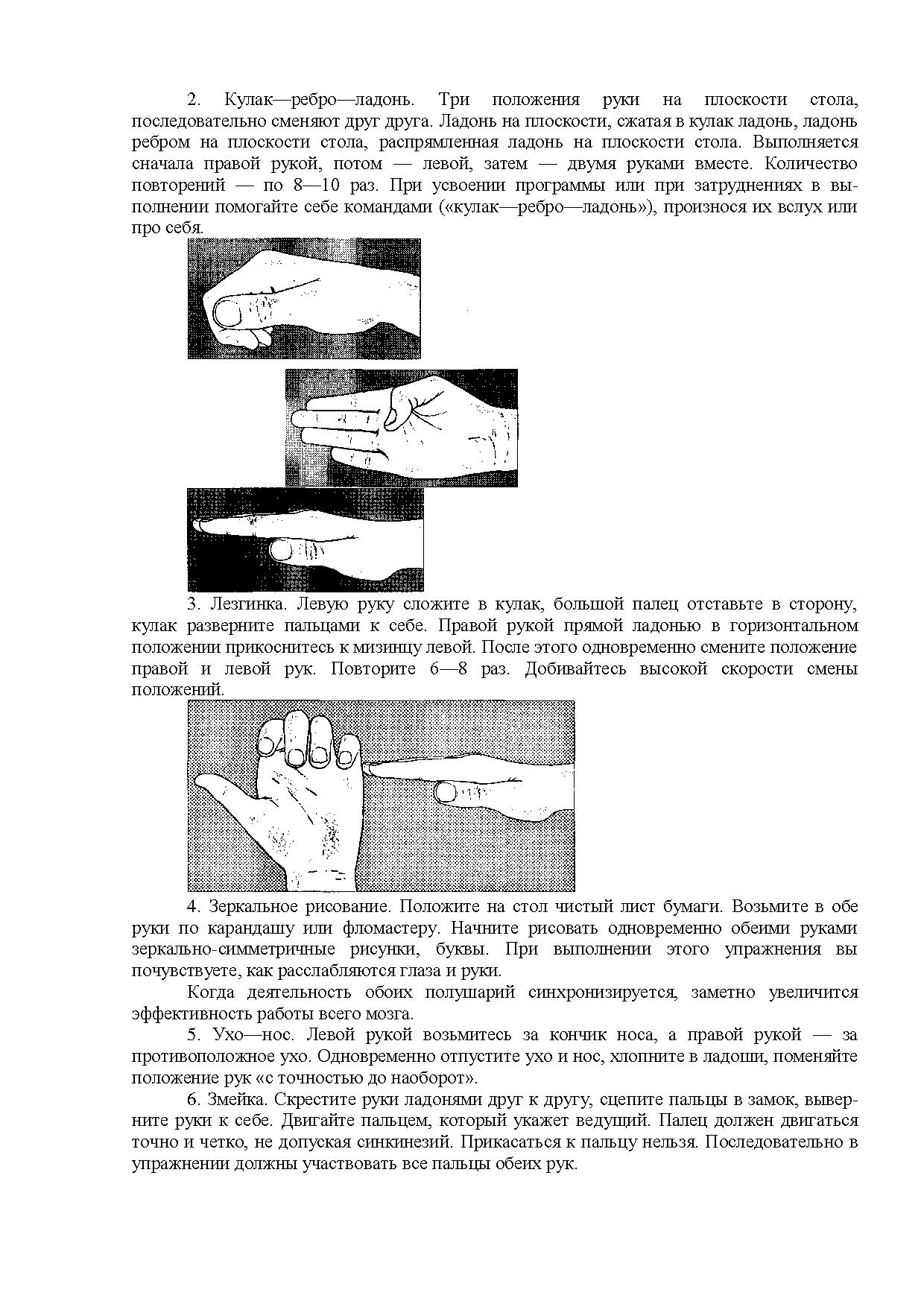 2. Кулак—ребро—ладонь. Три положения руки на плоскости стола, последовательно сменяют друг друга. Ладонь на плоскости, сжатая в кулак ладонь, ладонь ребром на плоскости стола, распрямленная ладонь на плоскости стола. Выполняется сначала правой рукой, потом — левой, затем — двумя руками вместе. Количество повторений — по 8—10 раз. При усвоении программы или при затруднениях в выполнении помогайте себе командами («кулак—ребро—ладонь»), произнося их вслух или про себя.

3. Лезгинка. Левую руку сложите в кулак, большой палец отставьте в сторону, кулак разверните пальцами к себе. Правой рукой прямой ладонью в горизонтальном положении прикоснитесь к мизинцу левой. После этого одновременно смените положение правой и левой рук. Повторите 6—8 раз. Добивайтесь высокой скорости смены положений.

4. Зеркальное рисование. Положите на стол чистый лист бумаги. Возьмите в обе руки по карандашу или фломастеру. Начните рисовать одновременно обеими руками зеркально-симметричные рисунки, буквы. При выполнении этого упражнения вы почувствуете, как расслабляются глаза и руки.

Когда деятельность обоих полушарий синхронизируется, заметно увеличится эффективность работы всего мозга.

5. Ухо—нос. Левой рукой возьмитесь за кончик носа, а правой рукой — за противоположное ухо. Одновременно отпустите ухо и нос, хлопните в ладоши, поменяйте положение рук «с точностью до наоборот».

6. Змейка. Скрестите руки ладонями друг к другу, сцепите пальцы в замок, выверните руки к себе. Двигайте пальцем, который укажет ведущий. Палец должен двигаться точно и четко, не допуская синкинезий. Прикасаться к пальцу нельзя. Последовательно в упражнении должны участвовать все пальцы обеих рук.