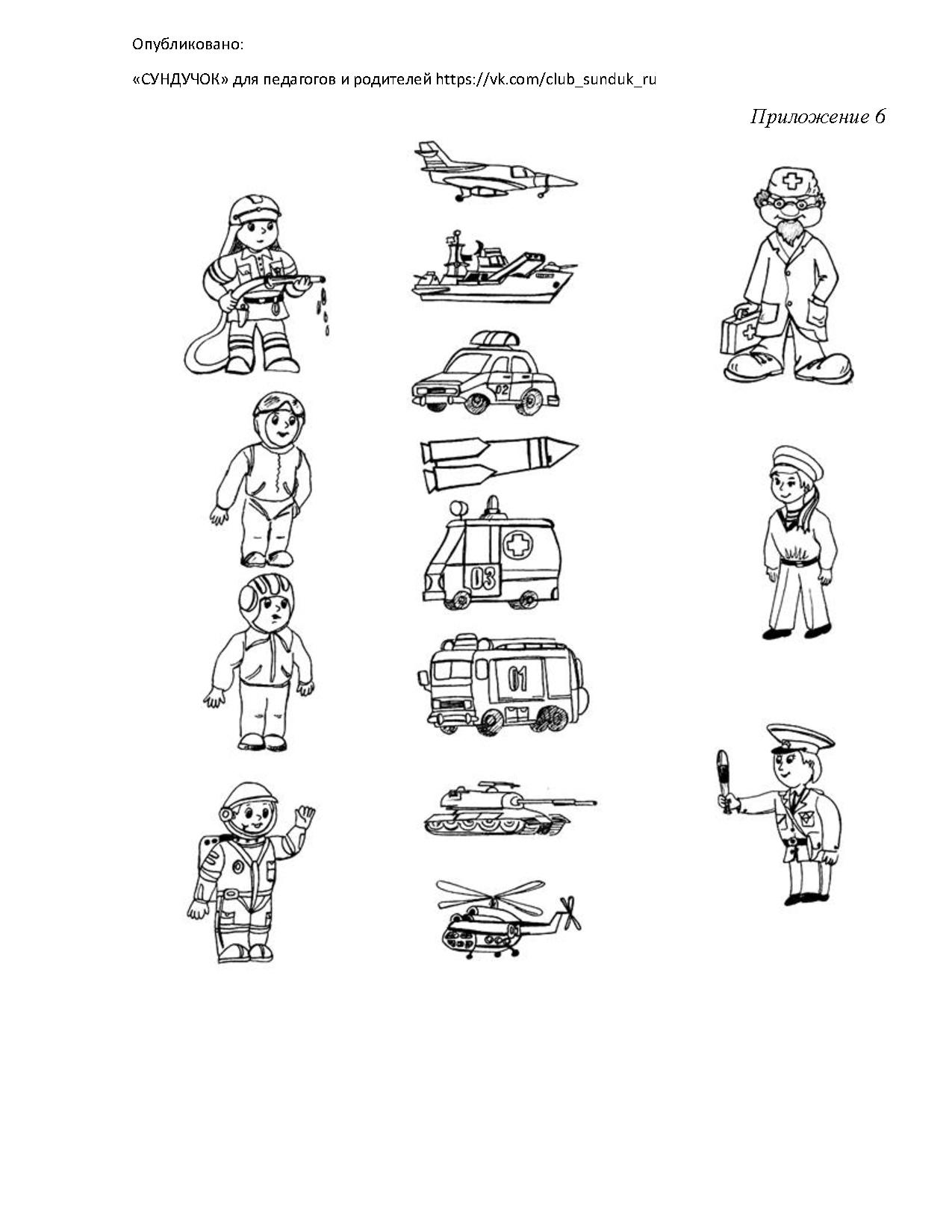 Опубликовано:

«СУНДУЧОК» для педагогов и родителей https://vk.com/club_sunduk_ru

Приложение 6

02

03

01