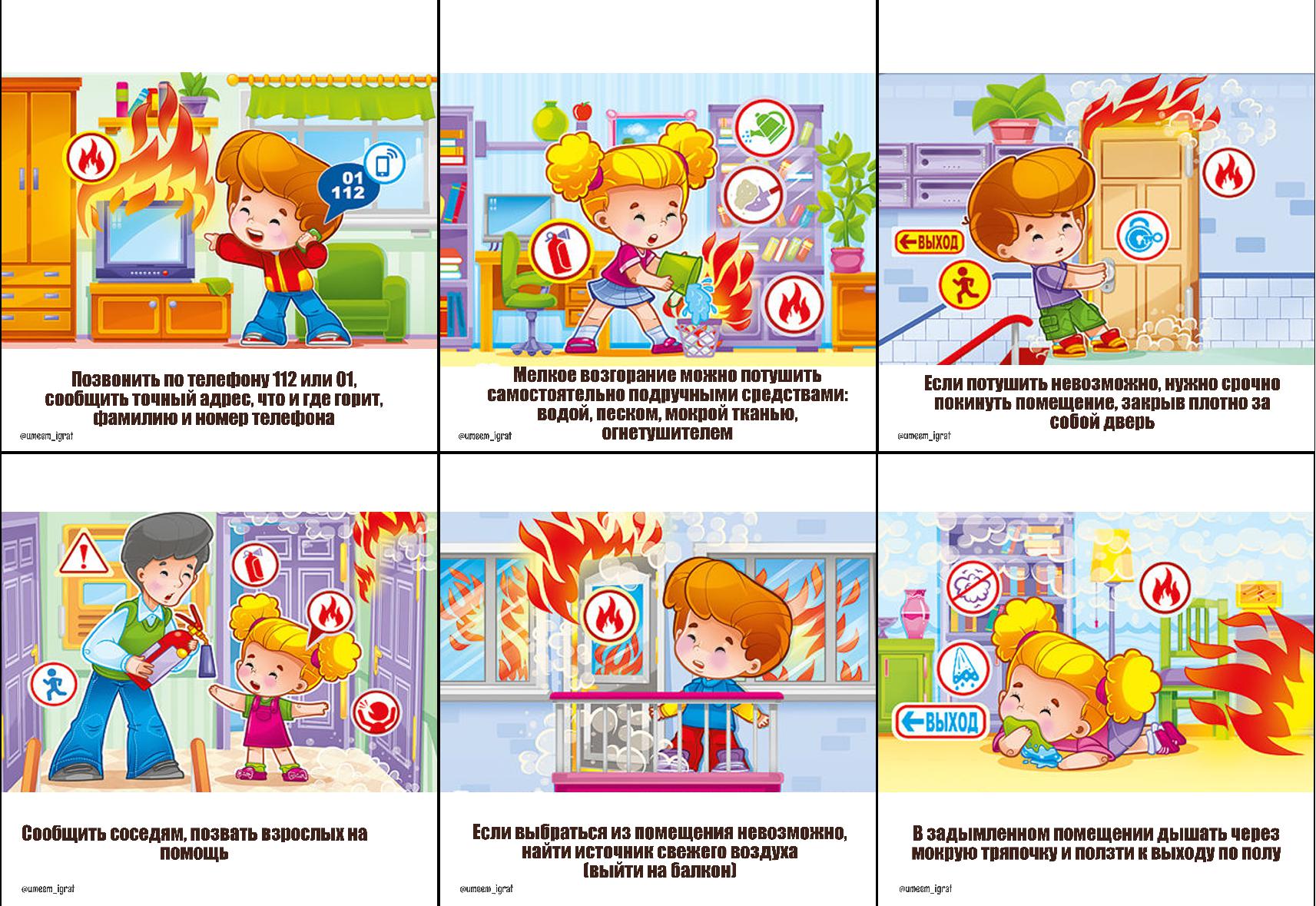 01
112

Позвонить по телефону 112 или 01, сообщить точный адрес, что и где горит, фамилию и номер телефона

@umeem_igrat

Мелкое возгорание можно потушить самостоятельно подручными средствами: водой, песком, мокрой тканью, огнетушителем

@umeem_igrat

ВЫХОД

Если потушить невозможно, нужно срочно покинуть помещение, закрыв плотно за собой дверь

@umeem_igrat

Сообщить соседям, позвать взрослых на помощь

@umeem_igrat

Если выбраться из помещения невозможно, найти источник свежего воздуха (выйти на балкон)

@umeem_igrat

ВЫХОД

В задымленном помещении дышать через мокрую тряпочку и ползти к выходу по полу

@umeem_igrat