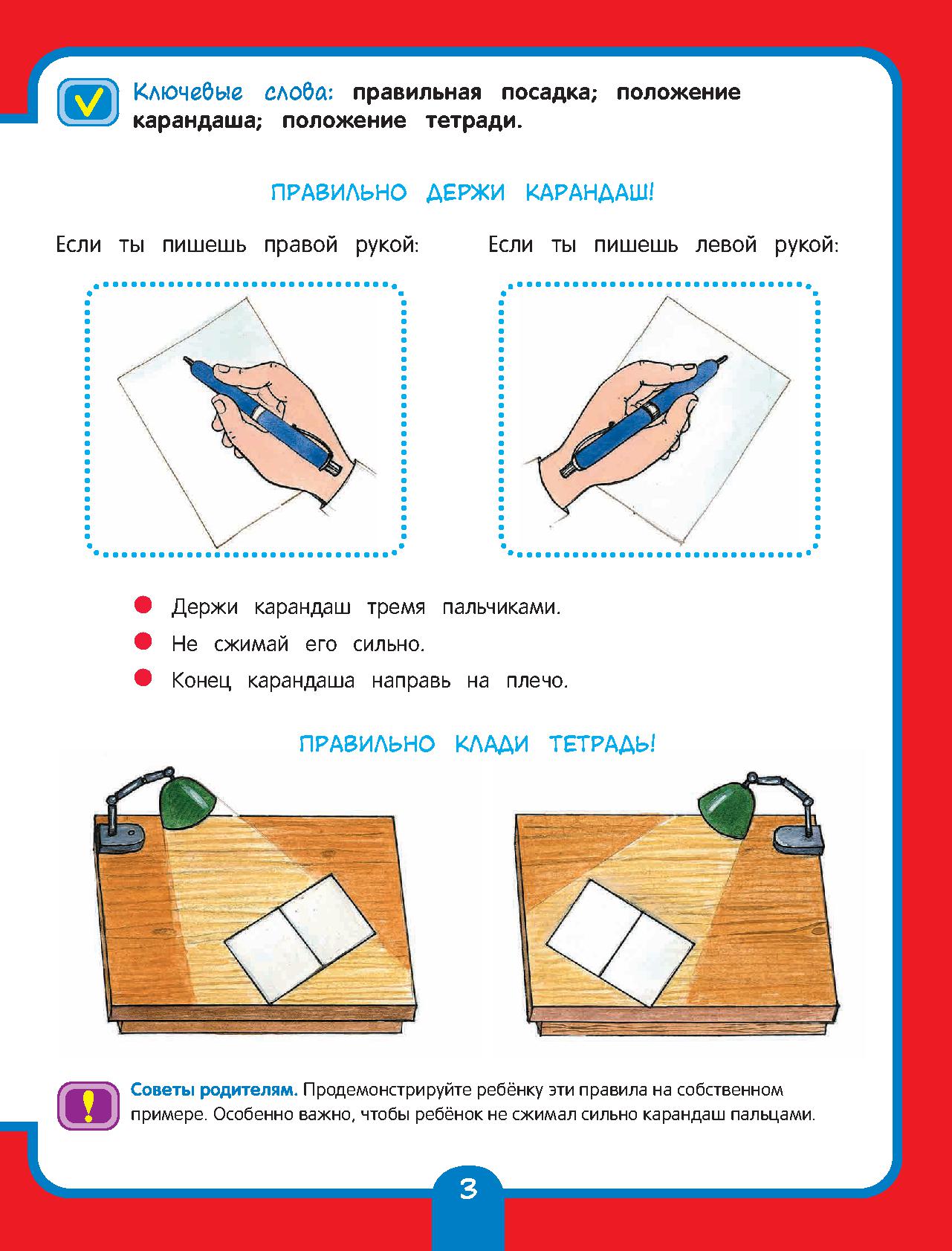 Ключевые слова: правильная посадка; положение карандаша; положение тетради.

ПРАВИЛЬНО ДЕРЖИ КАРАНДАШ!

Если ты пишешь правой рукой:

Если ты пишешь левой рукой:

Держи карандаш тремя пальчиками.

Не сжимай его сильно.

Конец карандаша направь на плечо.

ПРАВИЛЬНО КЛАДИ ТЕТРАДЬ!

Советы родителям. Продемонстрируйте ребёнку эти правила на собственном примере. Особенно важно, чтобы ребёнок не сжимал сильно карандаш пальцами.

3