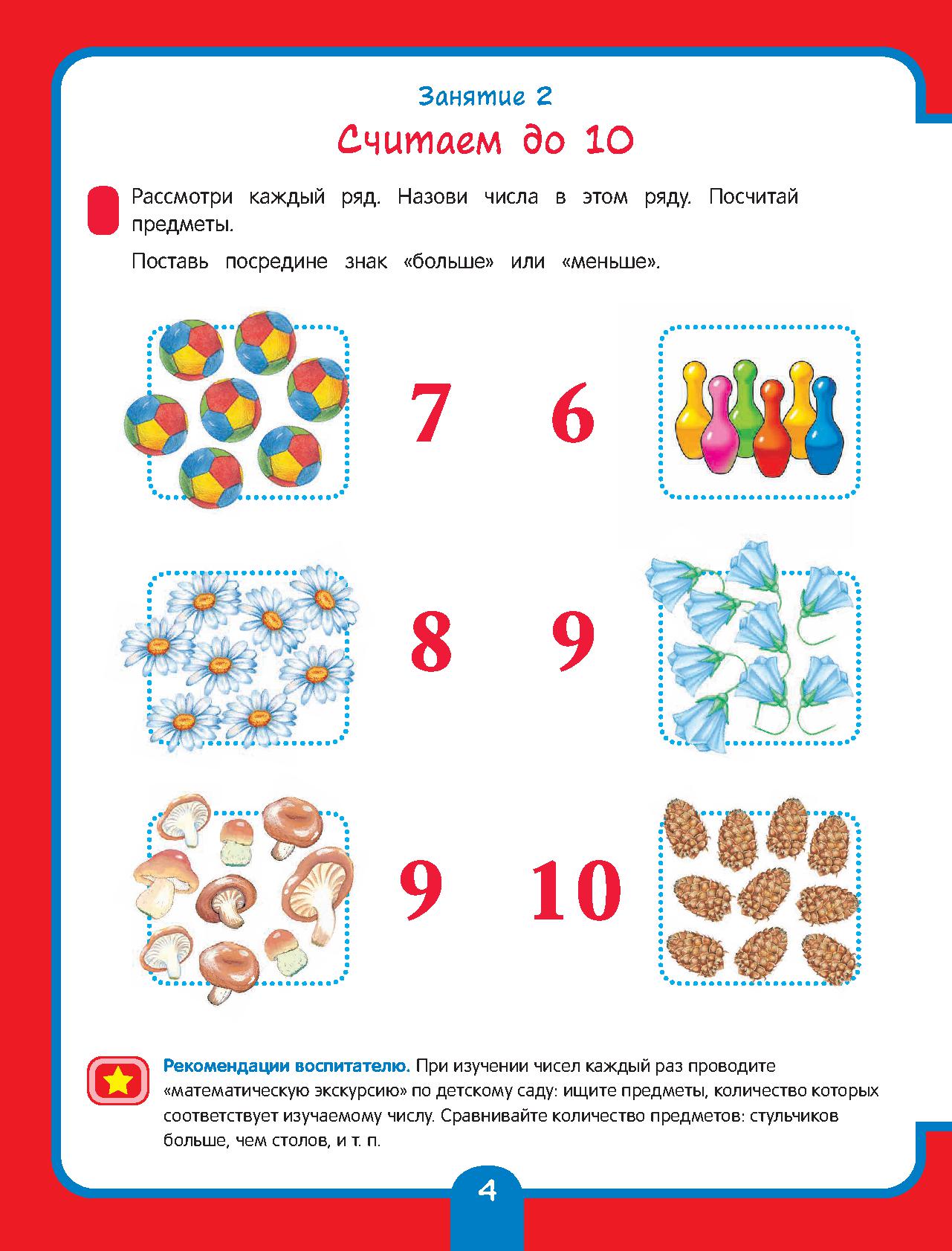 Занятие 2

Считаем до 10

Рассмотри каждый ряд. Назови числа в этом ряду. Посчитай предметы.

Поставь посредине знак «больше» или «меньше».

7 6

8 9

9 10

Рекомендации воспитателю. При изучении чисел каждый раз проводите «математическую экскурсию» по детскому саду: ищите предметы, количество которых соответствует изучаемому числу. Сравнивайте количество предметов: стульчиков больше, чем столов, и т. п.

4