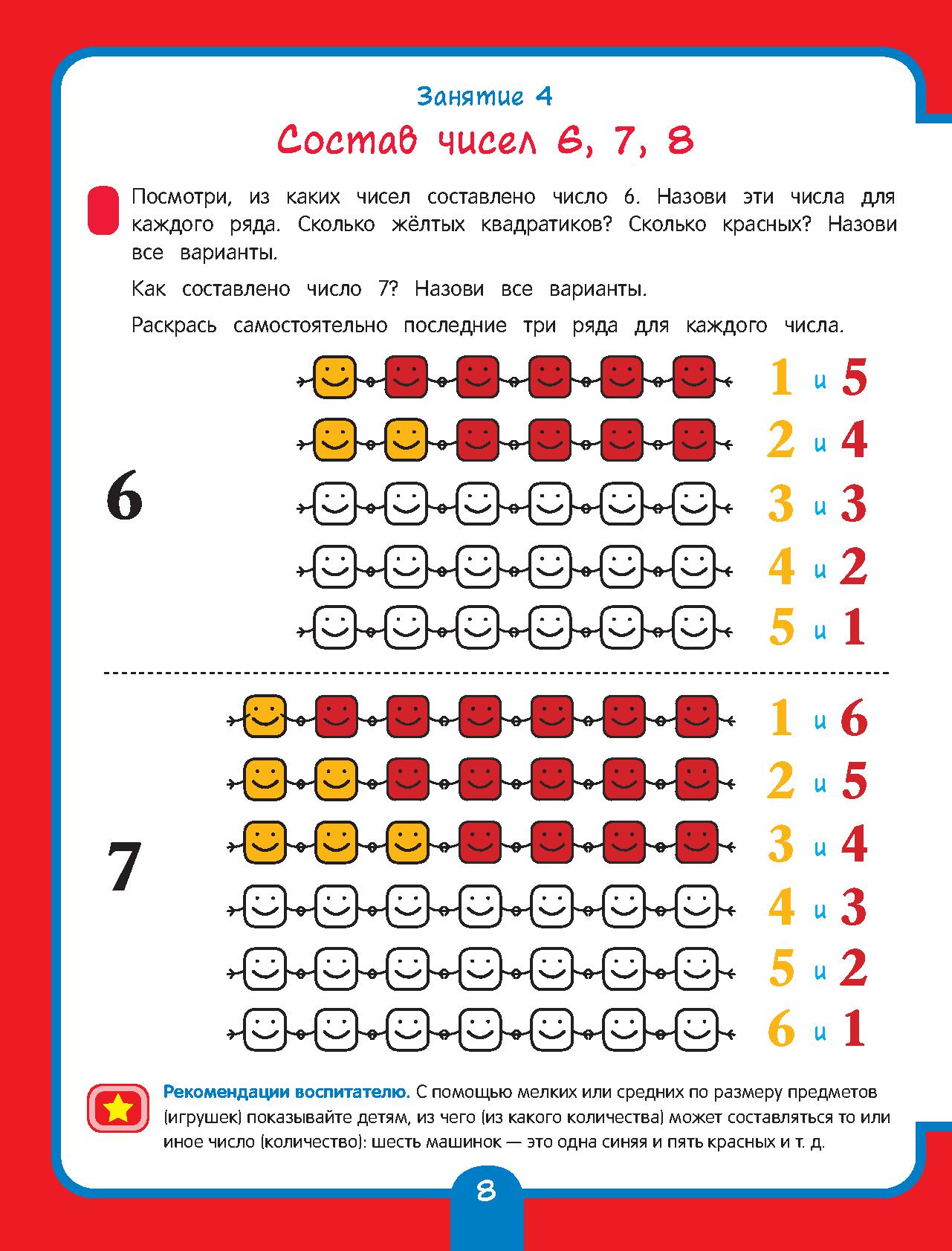 Занятие 4

Состав чисел 6, 7, 8

Посмотри, из каких чисел составлено число 6. Назови эти числа для каждого ряда. Сколько жёлтых квадратиков? Сколько красных? Назови все варианты.

Как составлено число 7? Назови все варианты.

Раскрась самостоятельно последние три ряда для каждого числа.

6

1 и 5
2 и 4
3 и 3
4 и 2
5 и 1

7

1 и 6
2 и 5
3 и 4
4 и 3
5 и 2
6 и 1

Рекомендации воспитателю. С помощью мелких или средних по размеру предметов (игрушек) показывайте детям, из чего (из какого количества) может составляться то или иное число (количество): шесть машинок — это одна синяя и пять красных и т. д.

8