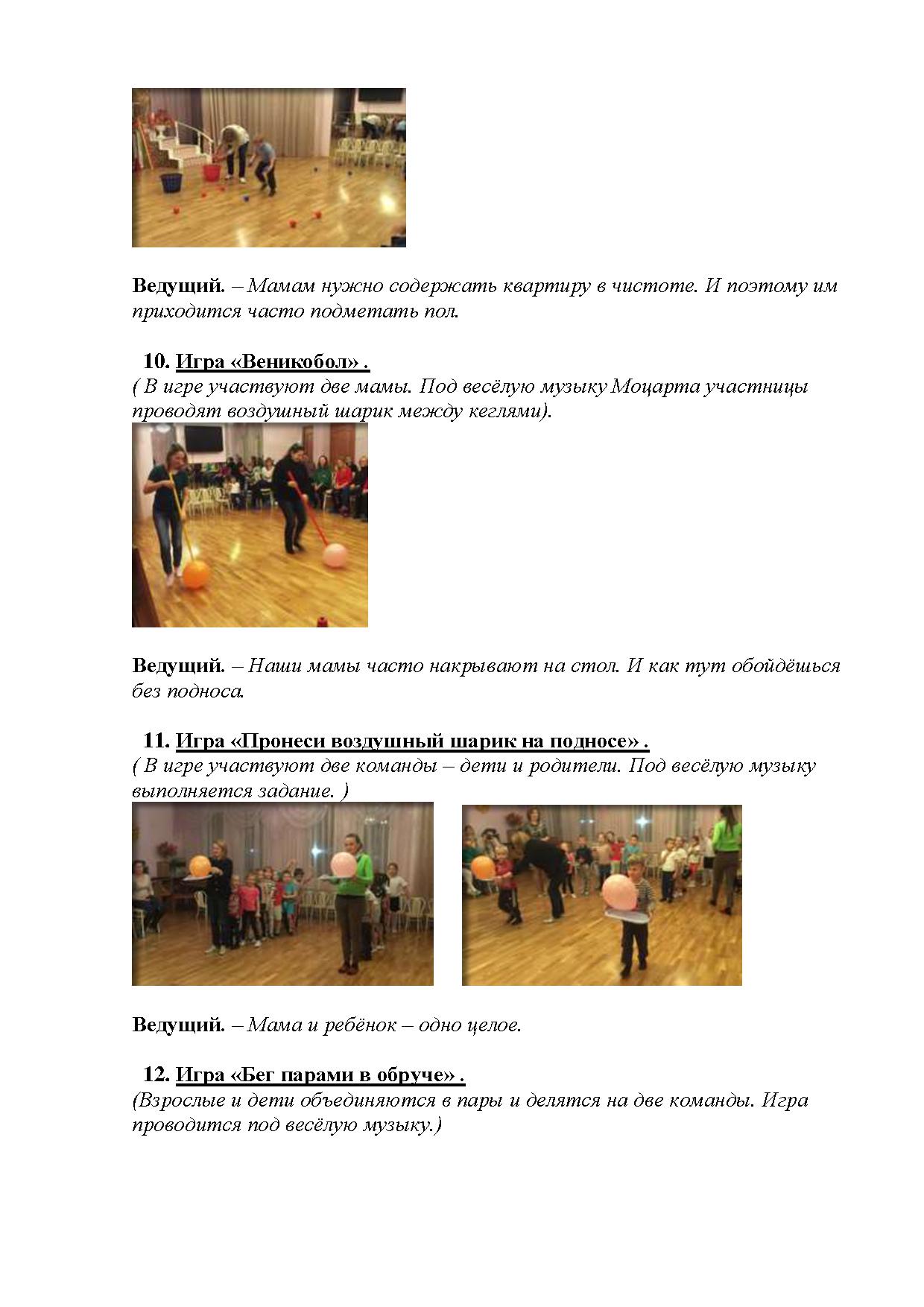 Ведущий. – Мамам нужно содержать квартиру в чистоте. И поэтому им приходится часто подметать пол.

10. Игра «Веникобол» .
( В игре участвуют две мамы. Под весёлую музыку Моцарта участницы проводят воздушный шарик между кеглями).

Ведущий. – Наши мамы часто накрывают на стол. И как тут обойдёшься без подноса.

11. Игра «Пронеси воздушный шарик на подносе» .
( В игре участвуют две команды – дети и родители. Под весёлую музыку выполняется задание. )

Ведущий. – Мама и ребёнок – одно целое.

12. Игра «Бег парами в обруче» .
(Взрослые и дети объединяются в пары и делятся на две команды. Игра проводится под весёлую музыку.)