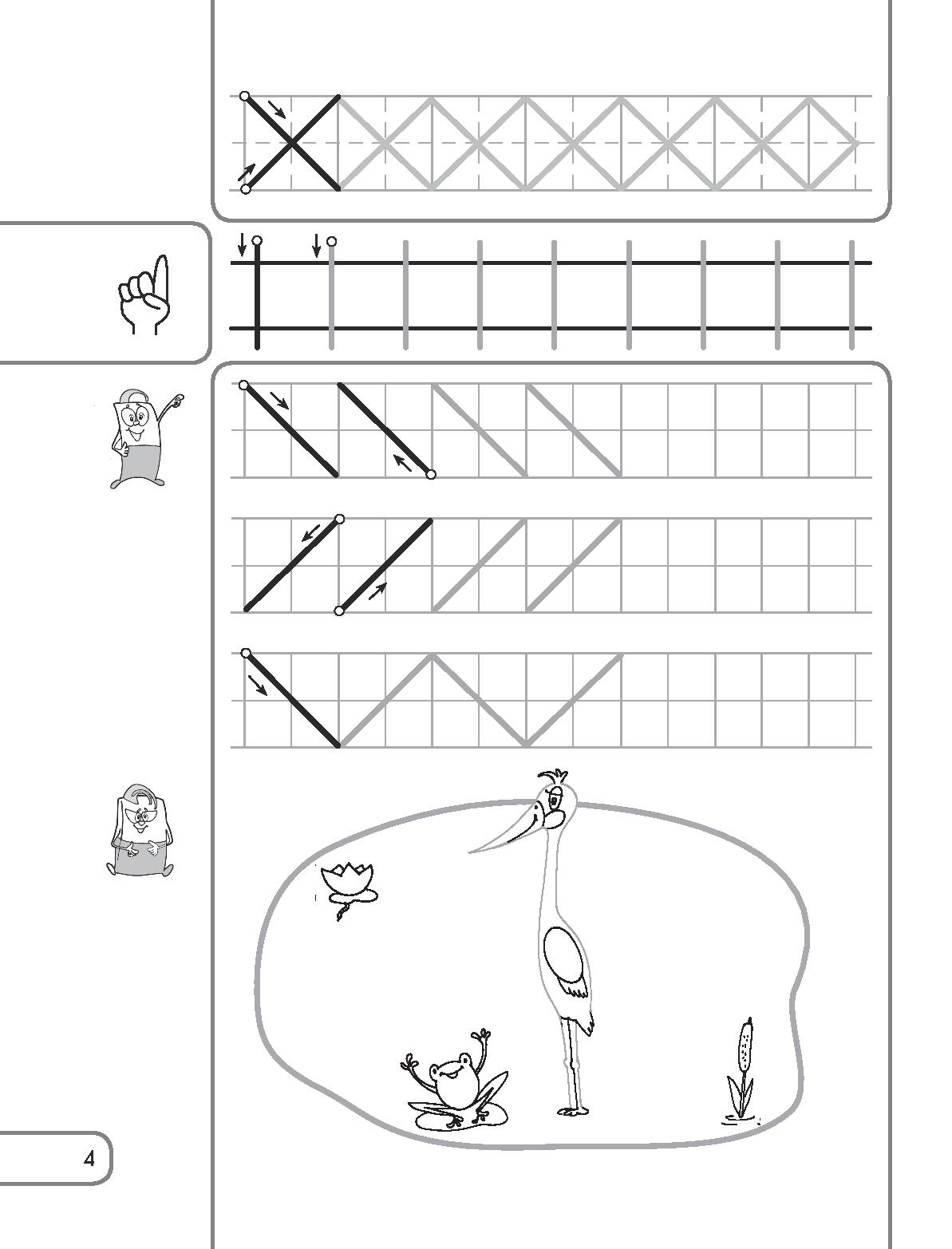 4