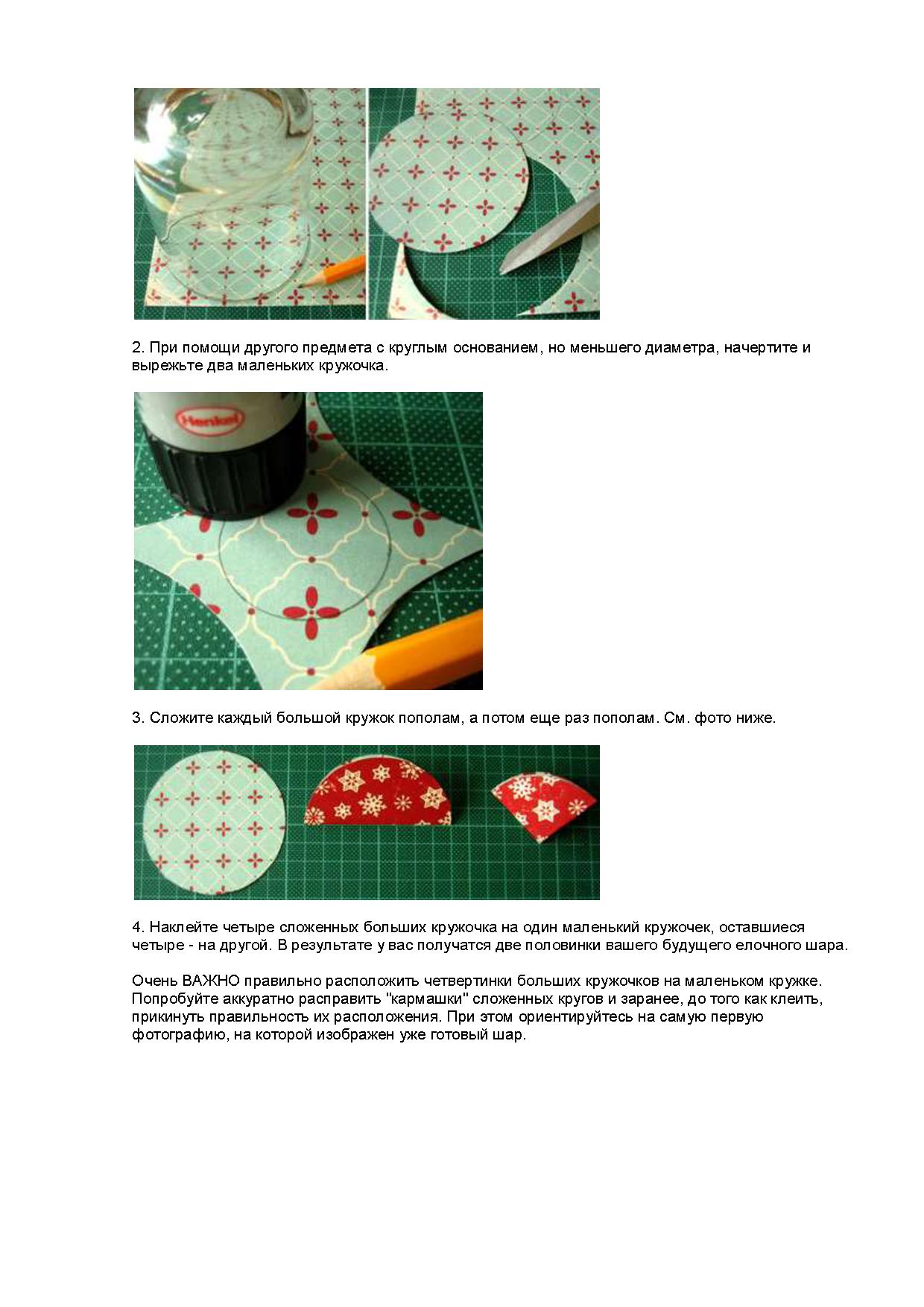 2. При помощи другого предмета с круглым основанием, но меньшего диаметра, начертите и вырежьте два маленьких кружочка.

Henkel

3. Сложите каждый большой кружок пополам, а потом еще раз пополам. См. фото ниже.

4. Наклейте четыре сложенных больших кружочка на один маленький кружочек, оставшиеся четыре - на другой. В результате у вас получатся две половинки вашего будущего елочного шара.

Очень ВАЖНО правильно расположить четвертинки больших кружочков на маленьком кружке. Попробуйте аккуратно расправить "кармашки" сложенных кругов и заранее, до того как клеить, прикинуть правильность их расположения. При этом ориентируйтесь на самую первую фотографию, на которой изображен уже готовый шар.