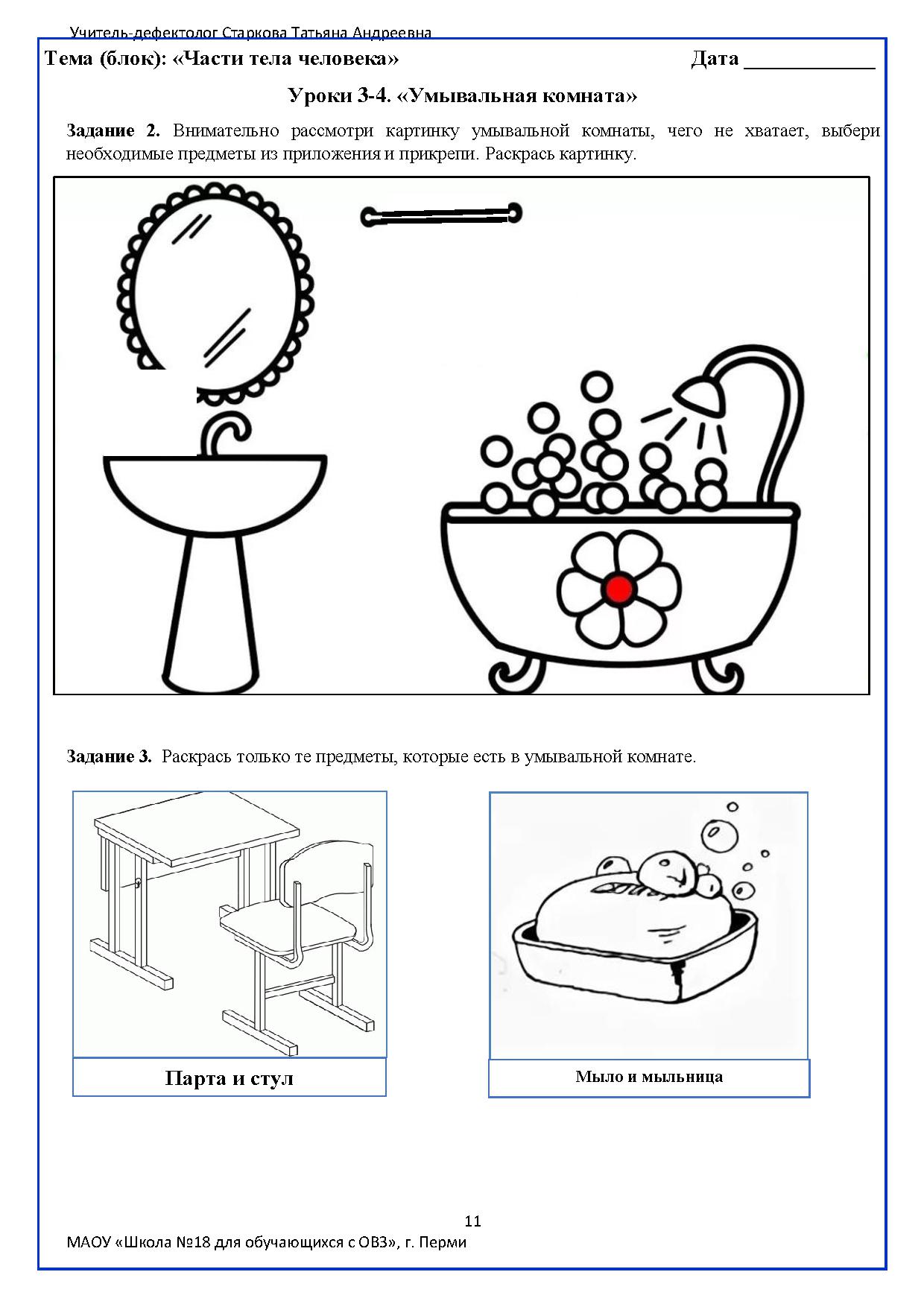 Учитель-дефектолог Старкова Татьяна Андреевна

Тема (блок): «Части тела человека» Дата ____________

Уроки 3-4. «Умывальная комната»

Задание 2. Внимательно рассмотри картинку умывальной комнаты, чего не хватает, выбери необходимые предметы из приложения и прикрепи. Раскрась картинку.

Задание 3. Раскрась только те предметы, которые есть в умывальной комнате.

Парта и стул

Мыло и мыльница

11

МАОУ «Школа №18 для обучающихся с ОВЗ», г. Перми