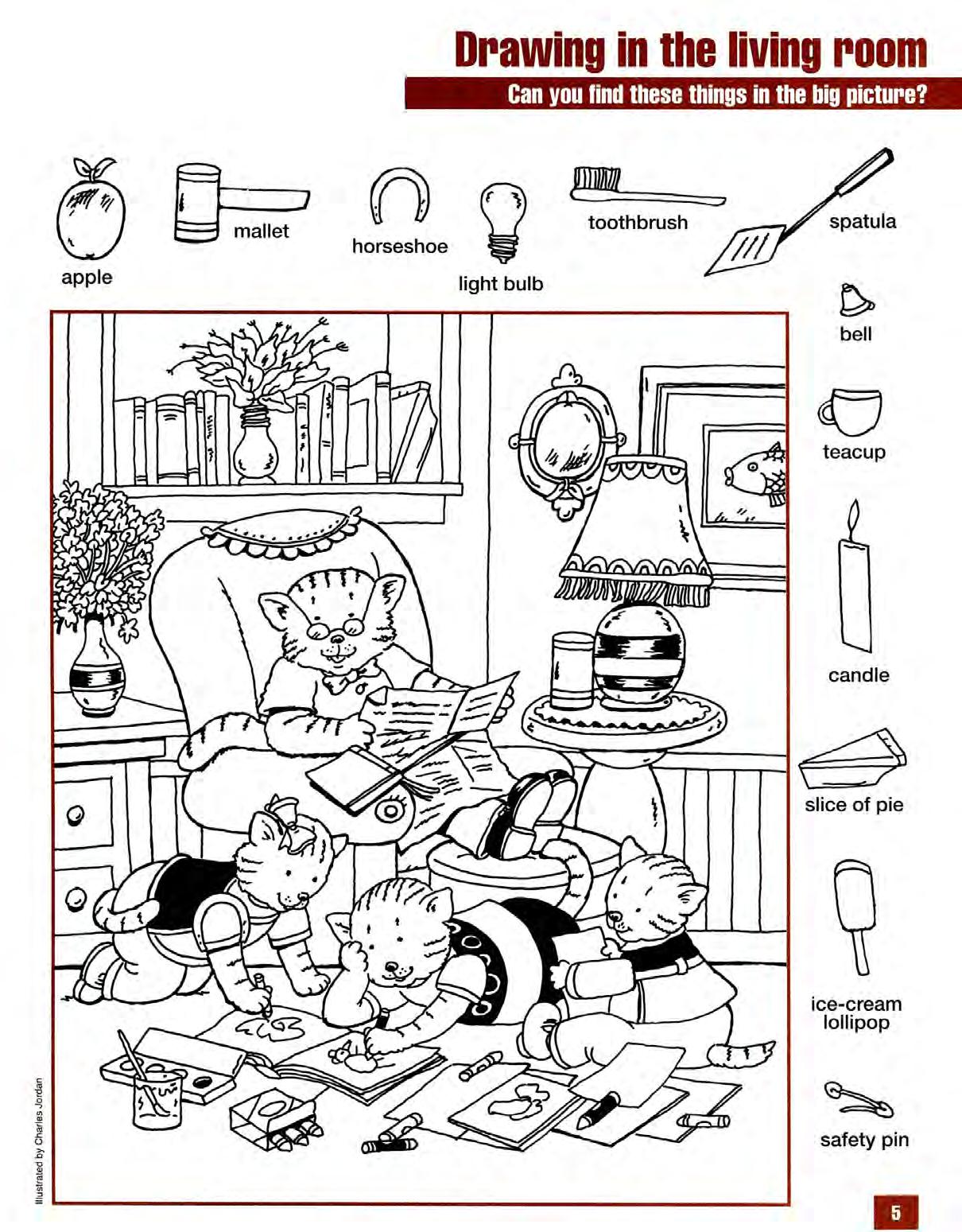 Drawing in the living room

Can you find these things in the big picture?

apple

mallet

horseshoe

light bulb

toothbrush

spatula

bell

teacup

candle

slice of pie

ice-cream lollipop

safety pin

Illustrated by Charles Jordan

5