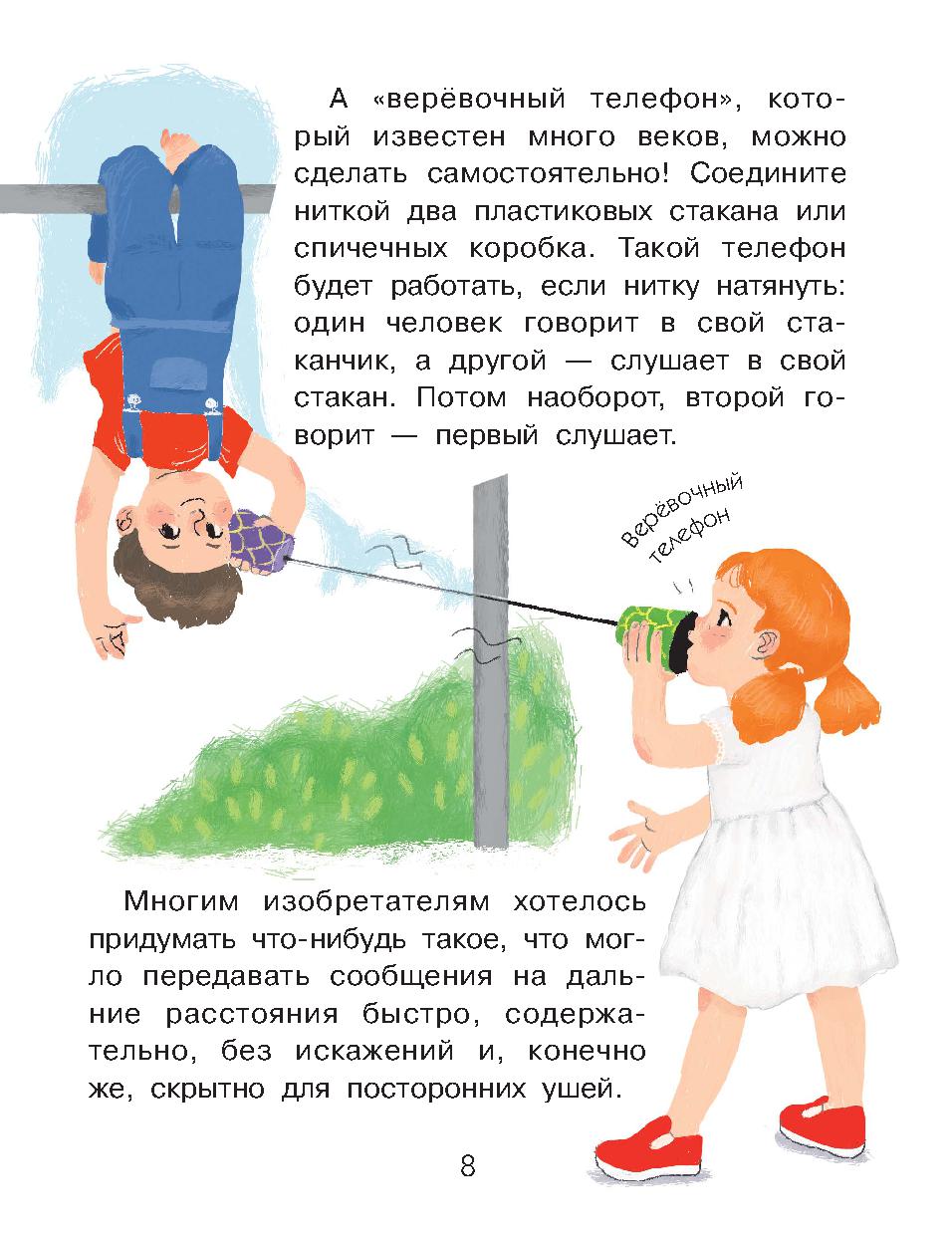 А «верёвочный телефон», который известен много веков, можно сделать самостоятельно! Соедините ниткой два пластиковых стакана или спичечных коробка. Такой телефон будет работать, если нитку натянуть: один человек говорит в свой стаканчик, а другой — слушает в свой стакан. Потом наоборот, второй говорит — первый слушает.

Верёвочный телефон

Многим изобретателям хотелось придумать что-нибудь такое, что могло передавать сообщения на дальние расстояния быстро, содержательно, без искажений и, конечно же, скрытно для посторонних ушей.

8