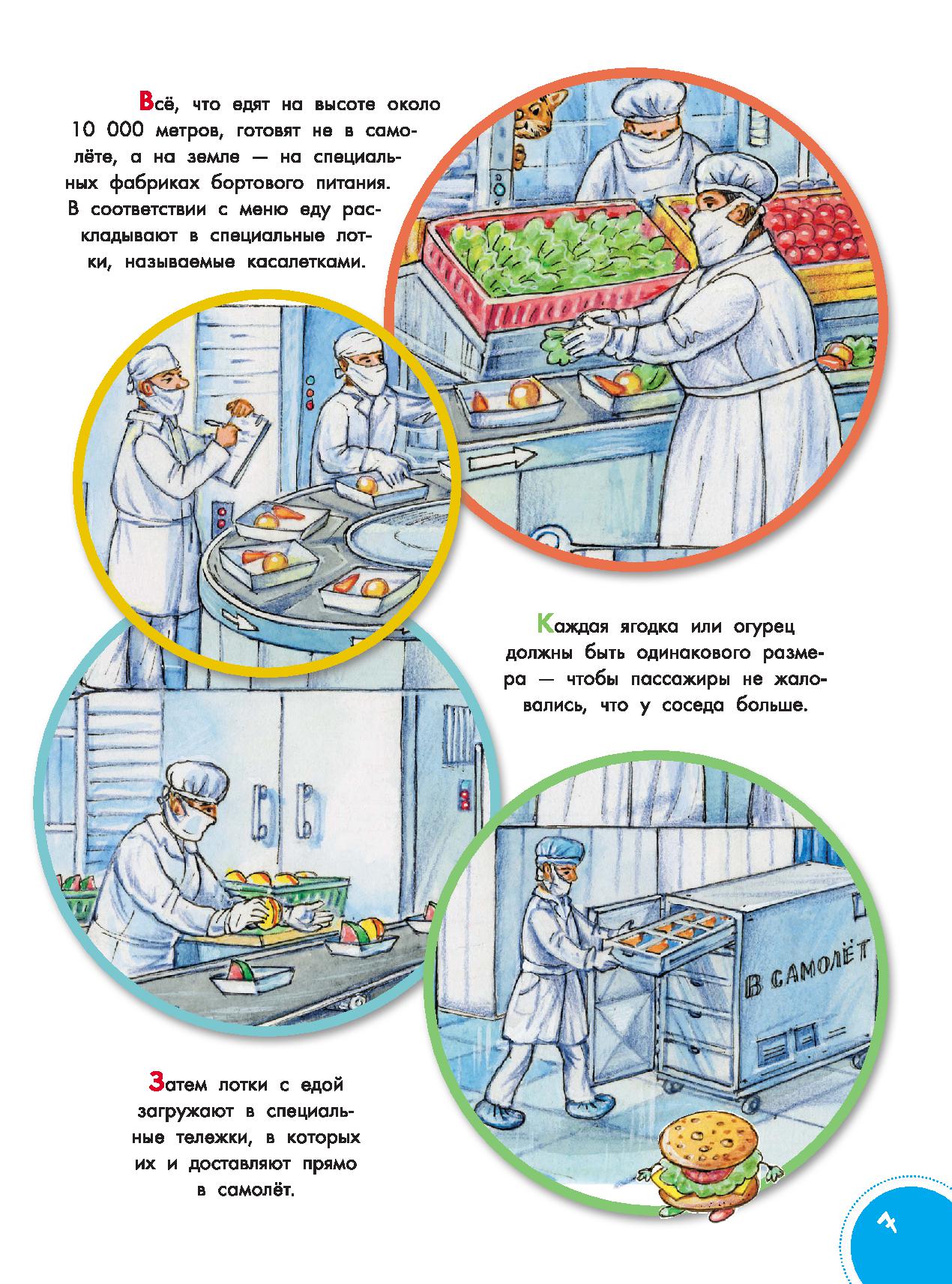 Всё, что едят на высоте около 10 000 метров, готовят не в самолёте, а на земле — на специальных фабриках бортового питания. В соответствии с меню еду раскладывают в специальные лотки, называемые касалетками.

Каждая ягодка или огурец должны быть одинакового размера — чтобы пассажиры не жаловались, что у соседа больше.

В САМОЛЁТ

Затем лотки с едой загружают в специальные тележки, в которых их и доставляют прямо в самолёт.

7