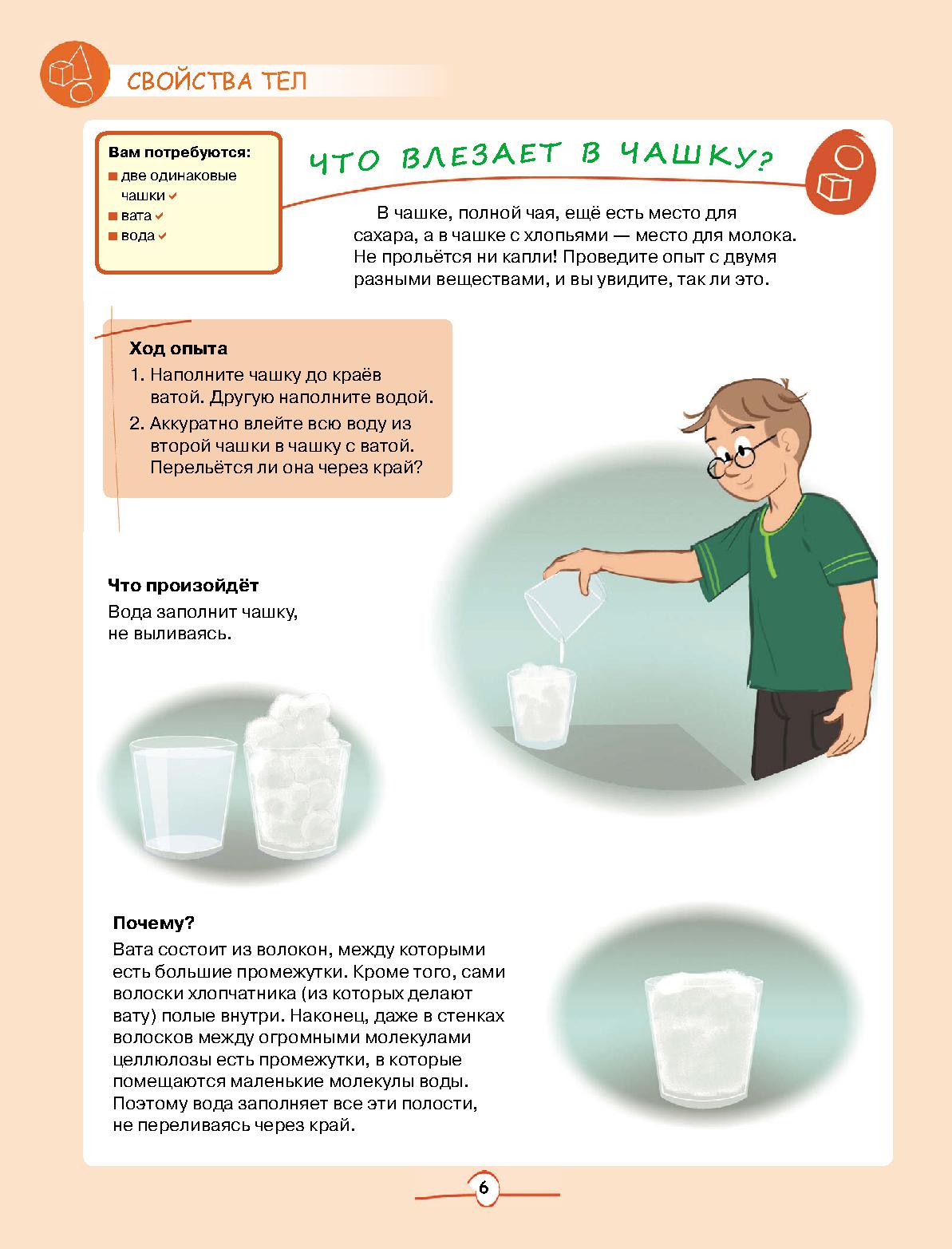 СВОЙСТВА ТЕЛ

Вам потребуются:
■ две одинаковые чашки ✔
■ вата ✔
■ вода ✔

ЧТО ВЛЕЗАЕТ В ЧАШКУ?

В чашке, полной чая, ещё есть место для сахара, а в чашке с хлопьями — место для молока. Не прольётся ни капли! Проведите опыт с двумя разными веществами, и вы увидите, так ли это.

Ход опыта
1. Наполните чашку до краёв ватой. Другую наполните водой.
2. Аккуратно влейте всю воду из второй чашки в чашку с ватой. Перельётся ли она через край?

Что произойдёт
Вода заполнит чашку, не выливаясь.

Почему?
Вата состоит из волокон, между которыми есть большие промежутки. Кроме того, сами волоски хлопчатника (из которых делают вату) полые внутри. Наконец, даже в стенках волосков между огромными молекулами целлюлозы есть промежутки, в которые помещаются маленькие молекулы воды. Поэтому вода заполняет все эти полости, не переливаясь через край.

6