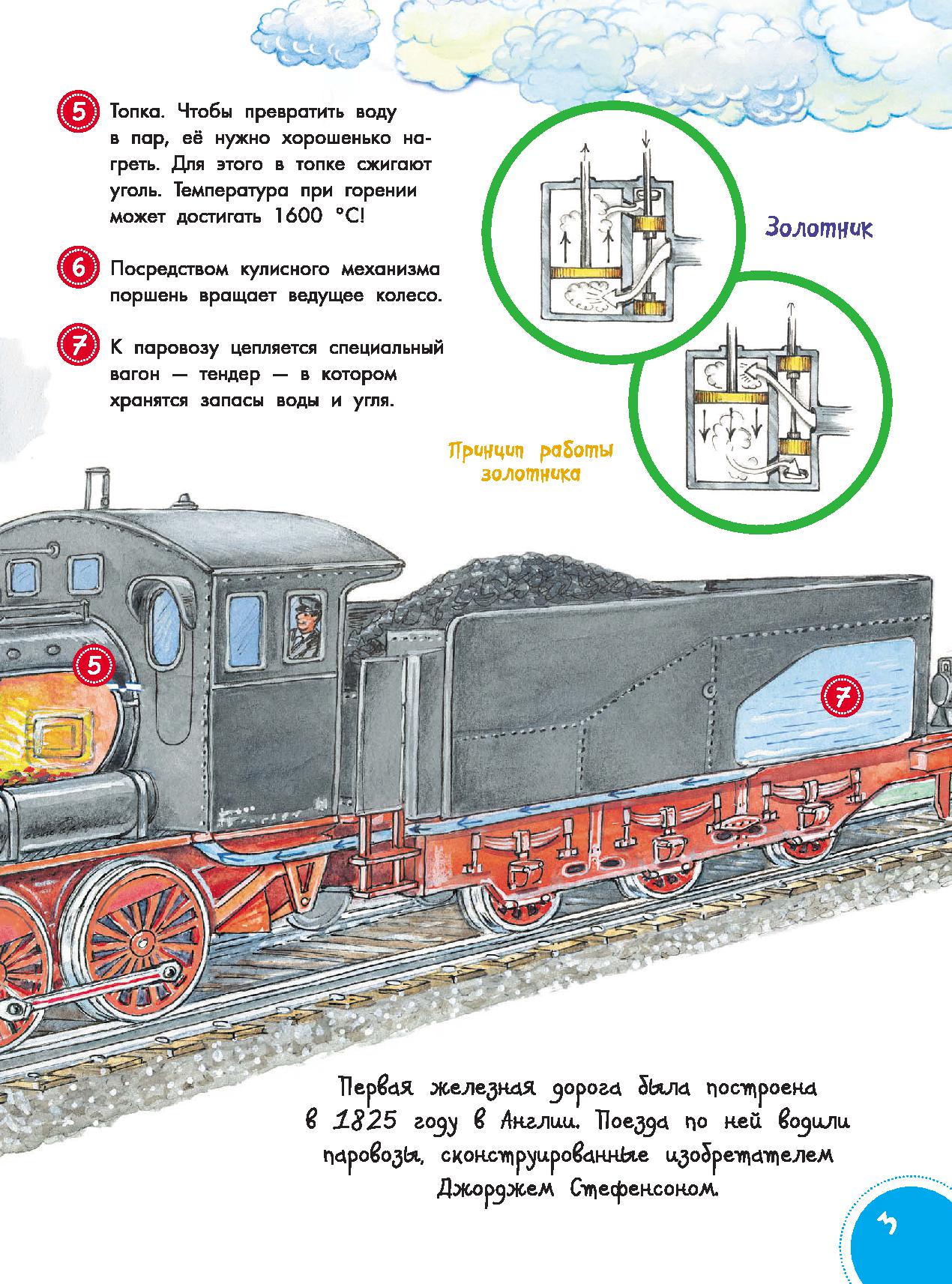 5 Топка. Чтобы превратить воду в пар, её нужно хорошенько нагреть. Для этого в топке сжигают уголь. Температура при горении может достигать 1600 °C!

6 Посредством кулисного механизма поршень вращает ведущее колесо.

7 К паровозу цепляется специальный вагон — тендер — в котором хранятся запасы воды и угля.

Золотник

Принцип работы золотника

5

7

Первая железная дорога была построена в 1825 году в Англии. Поезда по ней водили паровозы, сконструированные изобретателем Джорджем Стефенсоном.

3