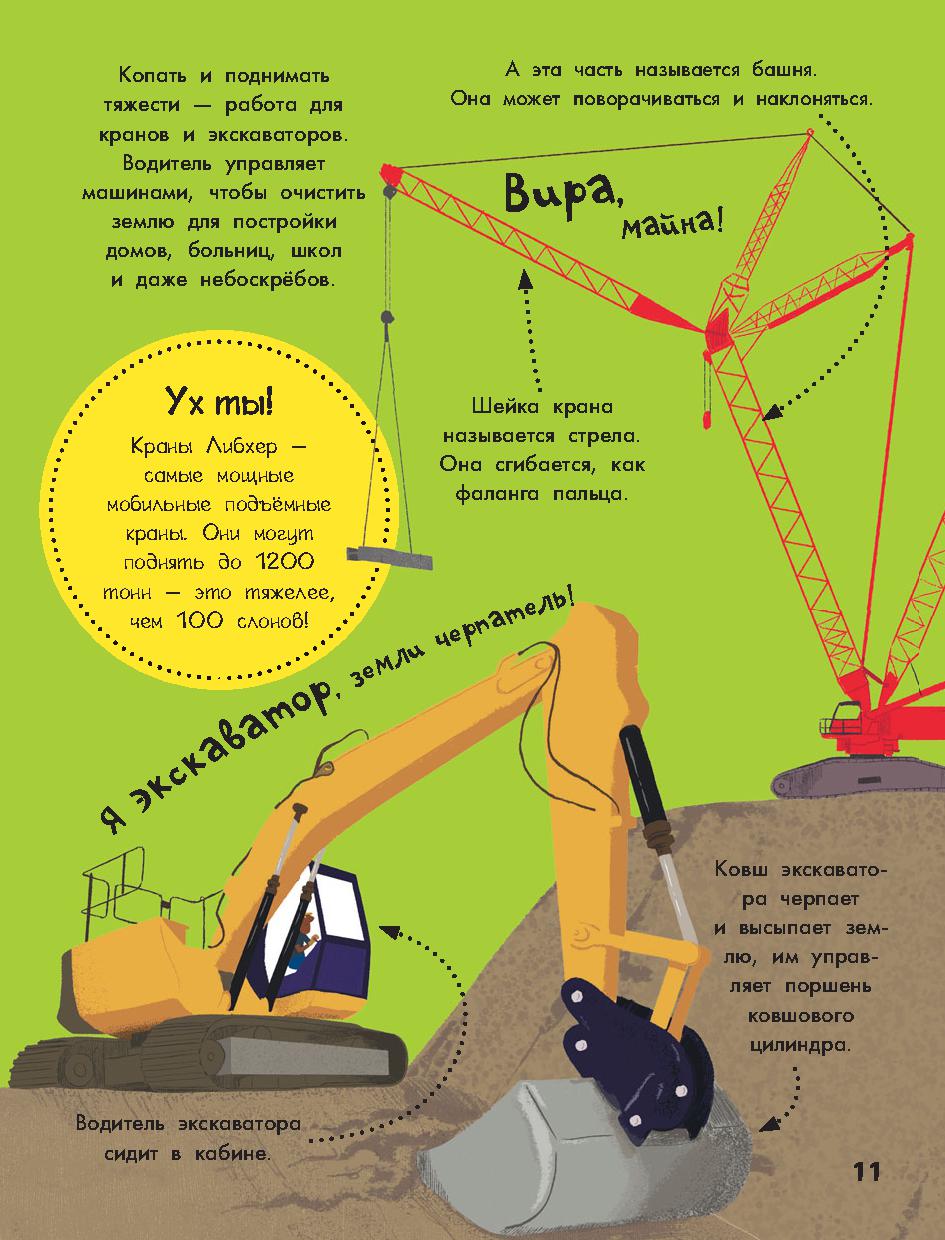 Копать и поднимать тяжести — работа для кранов и экскаваторов. Водитель управляет машинами, чтобы очистить землю для постройки домов, больниц, школ и даже небоскрёбов.

А эта часть называется башня. Она может поворачиваться и наклоняться.

Вира, майна!

Ух ты!

Краны Либхер — самые мощные мобильные подъёмные краны. Они могут поднять до 1200 тонн — это тяжелее, чем 100 слонов!

Шейка крана называется стрела. Она сгибается, как фаланга пальца.

Я экскаватор, земли черпатель!

Ковш экскаватора черпает и высыпает землю, им управляет поршень ковшового цилиндра.

Водитель экскаватора сидит в кабине.

11