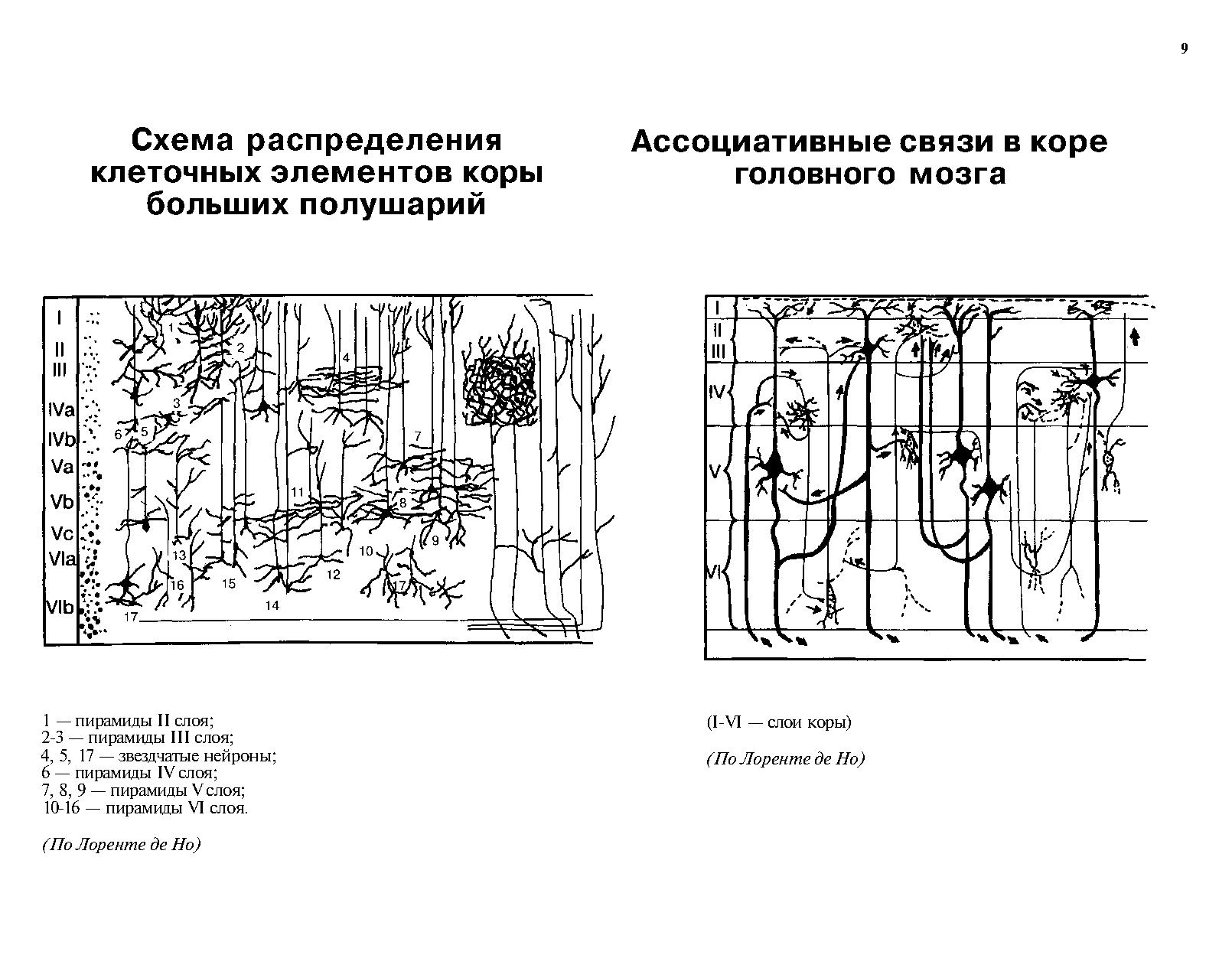 9

Схема распределения клеточных элементов коры больших полушарий

I
II
III
IVa
IVb
Va
Vb
Vc
VIa
VIb

1
2
3
4
5
6
7
8
9
10
11
12
13
14
15
16
17
17

1 — пирамиды II слоя;
2-3 — пирамиды III слоя;
4, 5, 17 — звездчатые нейроны;
6 — пирамиды IV слоя;
7, 8, 9 — пирамиды V слоя;
10-16 — пирамиды VI слоя.

(По Лоренте де Но)

Ассоциативные связи в коре головного мозга

I
II
III
IV
V
VI

(I-VI — слои коры)

(По Лоренте де Но)