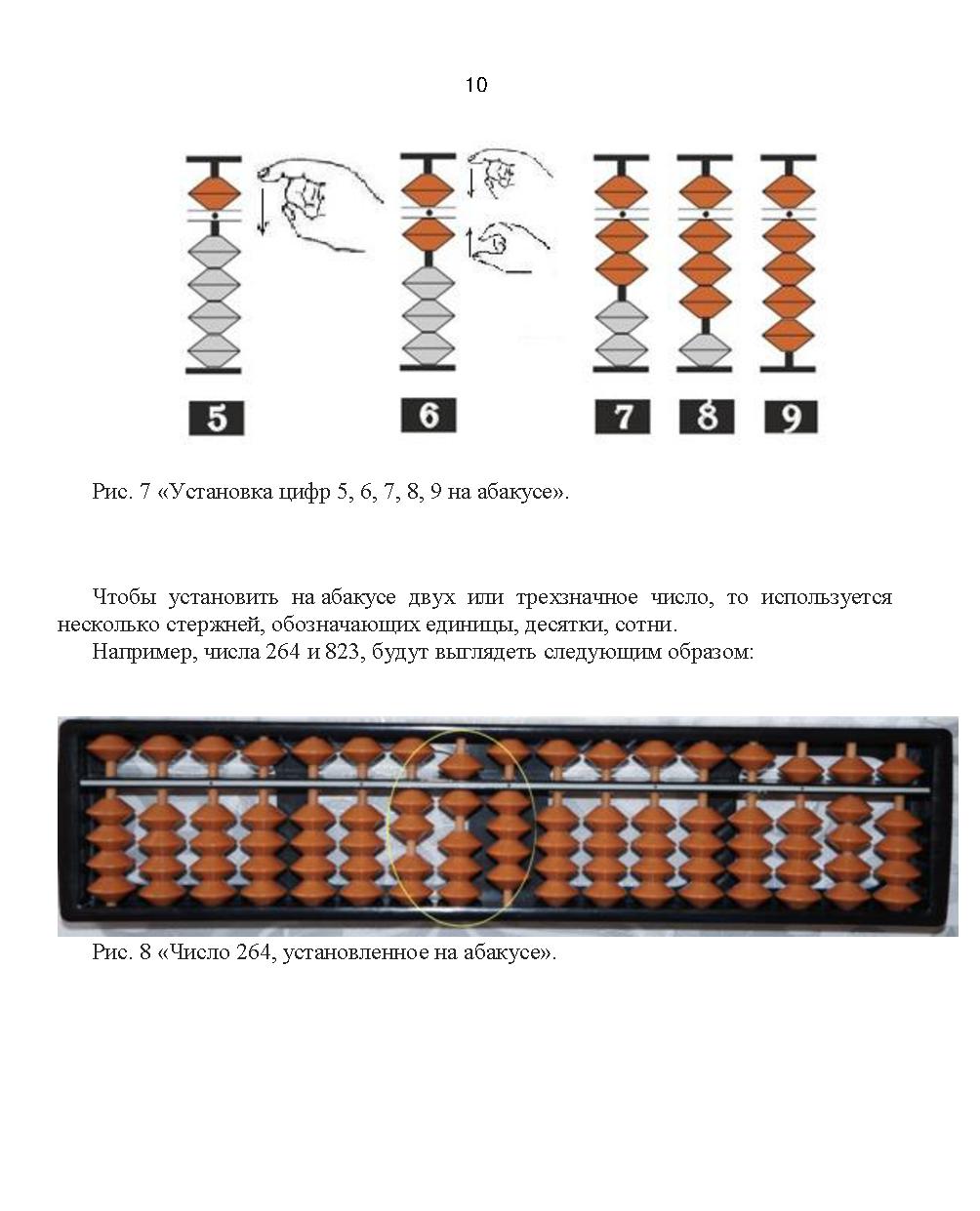 10

5

6

7

8

9

Рис. 7 «Установка цифр 5, 6, 7, 8, 9 на абакусе».

Чтобы установить на абакусе двух или трехзначное число, то используется несколько стержней, обозначающих единицы, десятки, сотни.

Например, числа 264 и 823, будут выглядеть следующим образом:

Рис. 8 «Число 264, установленное на абакусе».