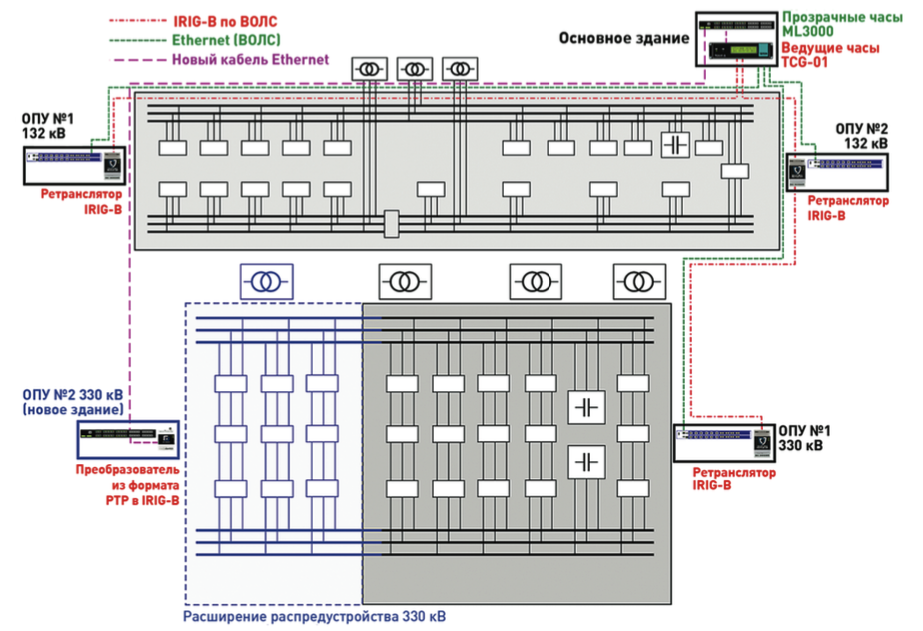 IRIG-B по ВОЛС
Ethernet (ВОЛС)
Новый кабель Ethernet

Основное здание

Прозрачные часы ML3000
Ведущие часы TCG-01

ОПУ №1
132 кВ
Ретранслятор IRIG-B

ОПУ №2
132 кВ
Ретранслятор IRIG-B

ОПУ №2 330 кВ
(новое здание)
Преобразователь из формата PTP в IRIG-B

ОПУ №1
330 кВ
Ретранслятор IRIG-B

Расширение распредустройства 330 кВ