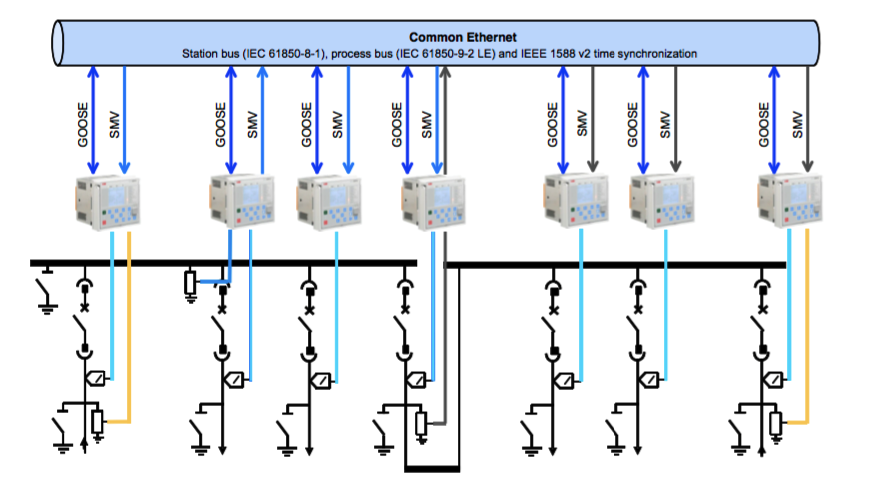 Common Ethernet
Station bus (IEC 61850-8-1), process bus (IEC 61850-9-2 LE) and IEEE 1588 v2 time synchronization

GOOSE SMV
GOOSE SMV
GOOSE SMV
GOOSE SMV
GOOSE SMV
GOOSE SMV
GOOSE SMV