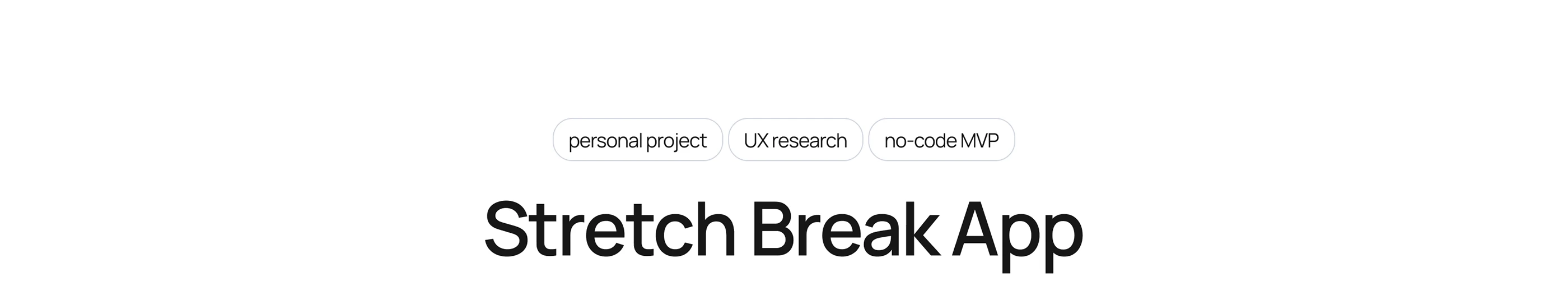 personal project

UX research

no-code MVP

Stretch Break App