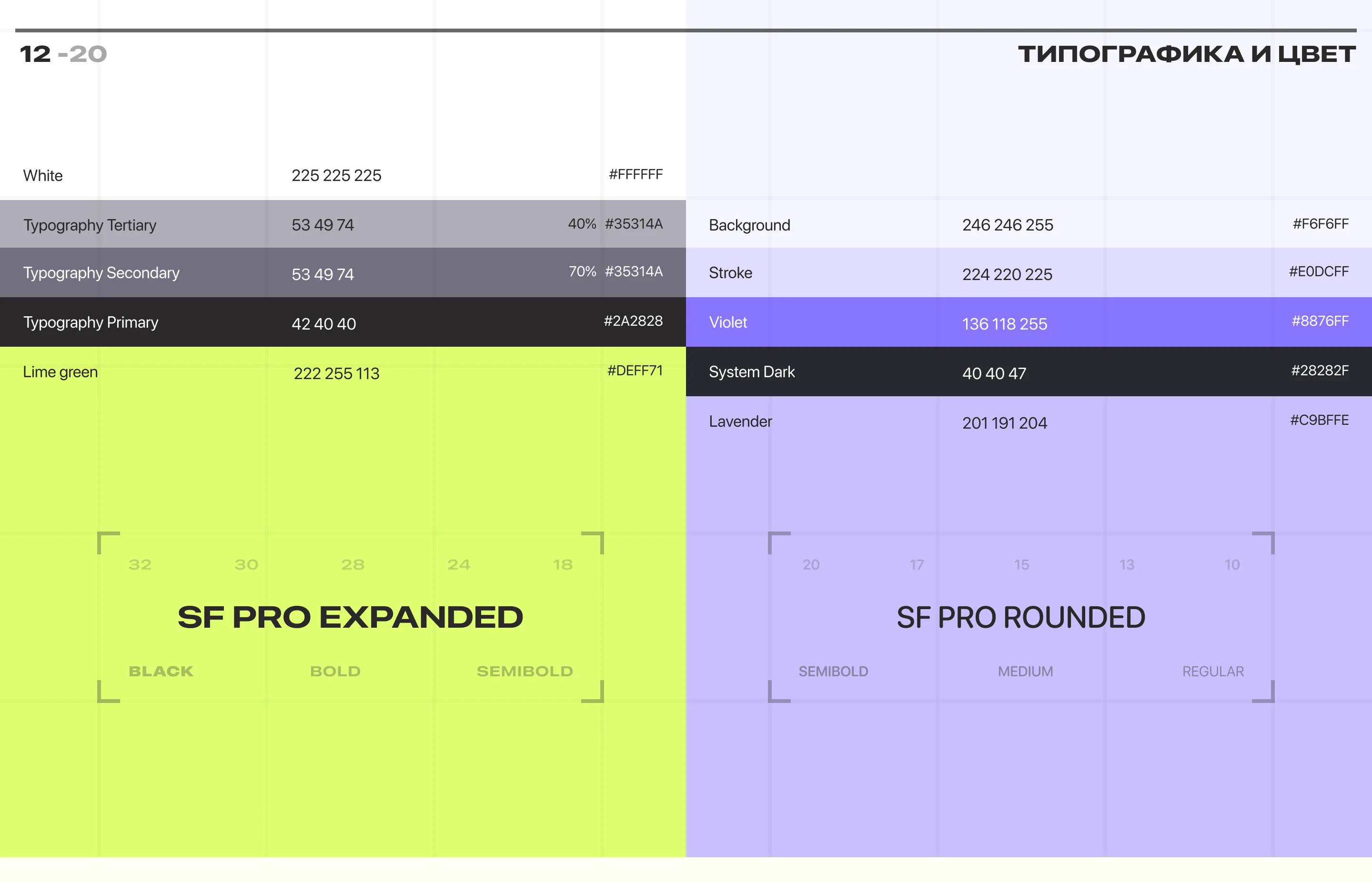 12 -20

ТИПОГРАФИКА И ЦВЕТ

White
225 225 225
#FFFFFF

Typography Tertiary
53 49 74
40% #35314A

Typography Secondary
53 49 74
70% #35314A

Typography Primary
42 40 40
#2A2828

Lime green
222 255 113
#DEFF71

32 30 28 24 18

SF PRO EXPANDED

BLACK BOLD SEMIBOLD

Background
246 246 255
#F6F6FF

Stroke
224 220 225
#E0DCFF

Violet
136 118 255
#8876FF

System Dark
40 40 47
#28282F

Lavender
201 191 204
#C9BFFE

20 17 15 13 10

SF PRO ROUNDED

SEMIBOLD MEDIUM REGULAR