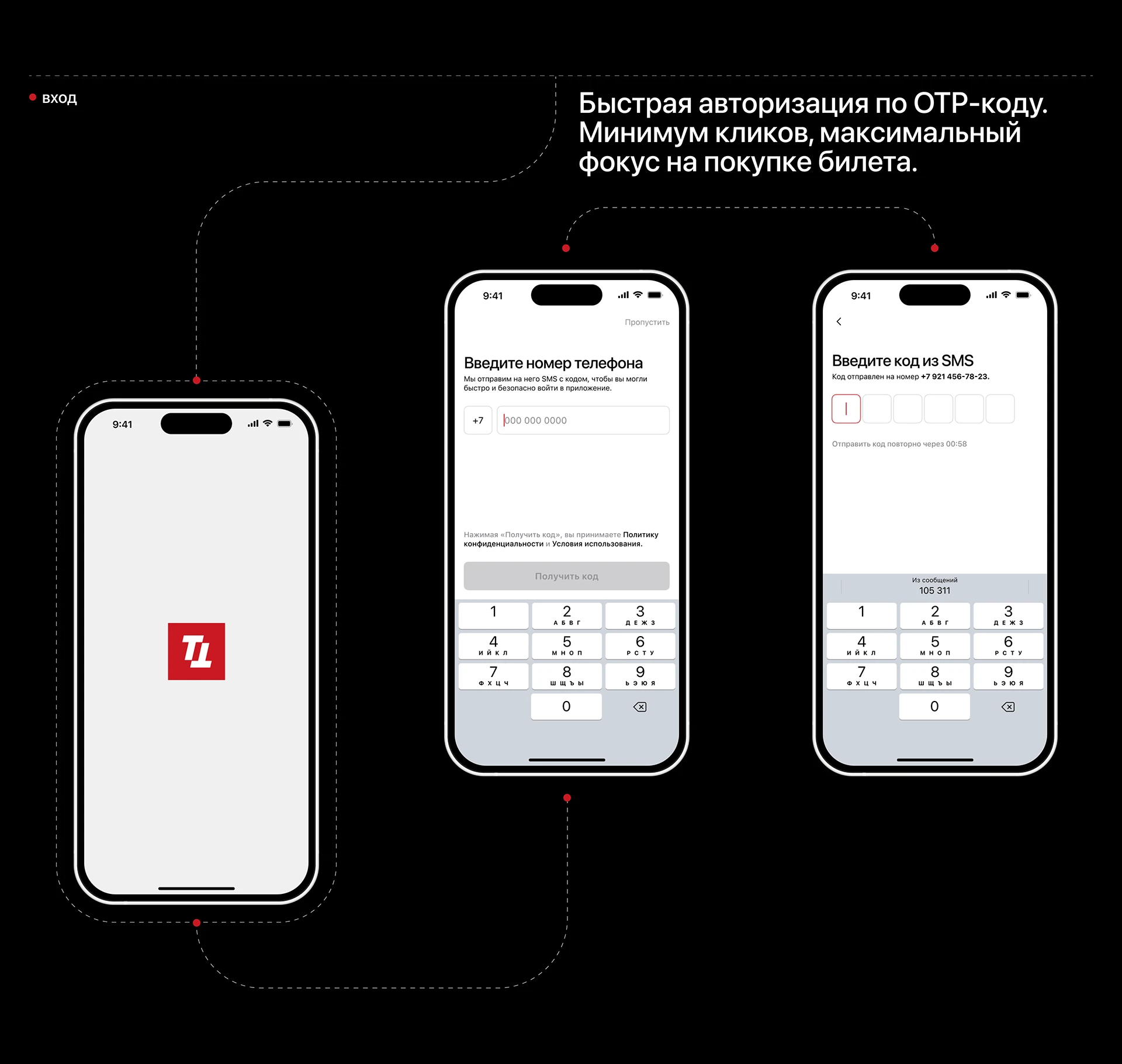 вход

Быстрая авторизация по OTP-коду. Минимум кликов, максимальный фокус на покупке билета.

9:41

TL

9:41

Пропустить

Введите номер телефона

Мы отправим на него SMS с кодом, чтобы вы могли быстро и безопасно войти в приложение.

+7

000 000 0000

Нажимая «Получить код», вы принимаете Политику конфиденциальности и Условия использования.

Получить код

1
2 А Б В Г
3 Д Е Ж З
4 И Й К Л
5 М Н О П
6 Р С Т У
7 Ф Х Ц Ч
8 Ш Щ Ъ Ы
9 Ь Э Ю Я
0

9:41

Введите код из SMS

Код отправлен на номер +7 921 456-78-23.

Отправить код повторно через 00:58

Из сообщений
105 311

1
2 А Б В Г
3 Д Е Ж З
4 И Й К Л
5 М Н О П
6 Р С Т У
7 Ф Х Ц Ч
8 Ш Щ Ъ Ы
9 Ь Э Ю Я
0