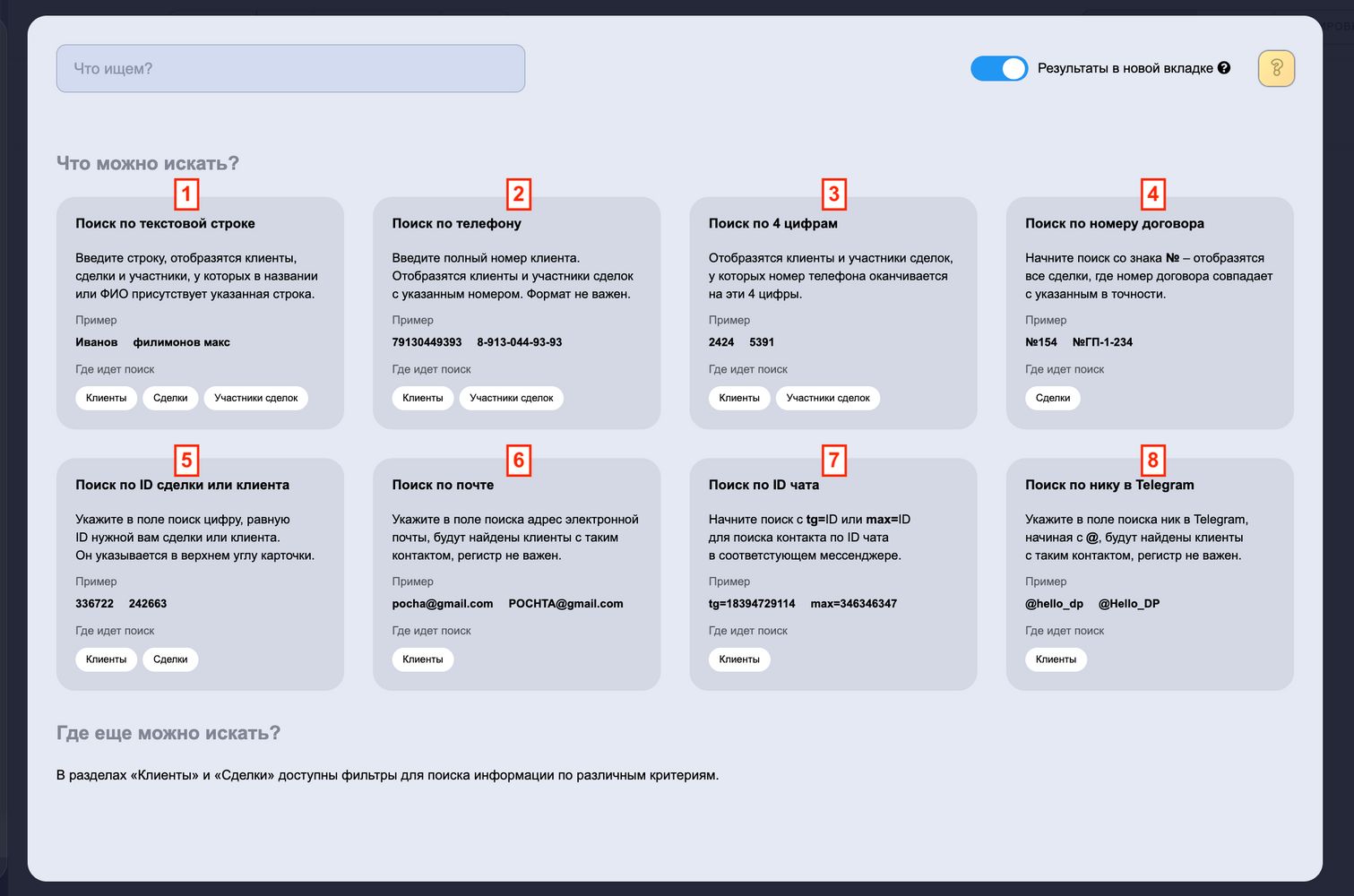 Что ищем?

Результаты в новой вкладке

Что можно искать?

1
Поиск по текстовой строке

Введите строку, отобразятся клиенты, сделки и участники, у которых в названии или ФИО присутствует указанная строка.

Пример
Иванов филимонов макс

Где идет поиск
Клиенты Сделки Участники сделок

2
Поиск по телефону

Введите полный номер клиента. Отобразятся клиенты и участники сделок с указанным номером. Формат не важен.

Пример
79130449393 8-913-044-93-93

Где идет поиск
Клиенты Участники сделок

3
Поиск по 4 цифрам

Отобразятся клиенты и участники сделок, у которых номер телефона оканчивается на эти 4 цифры.

Пример
2424 5391

Где идет поиск
Клиенты Участники сделок

4
Поиск по номеру договора

Начните поиск со знака № – отобразятся все сделки, где номер договора совпадает с указанным в точности.

Пример
№154 №ГП-1-234

Где идет поиск
Сделки

5
Поиск по ID сделки или клиента

Укажите в поле поиск цифру, равную ID нужной вам сделки или клиента. Он указывается в верхнем углу карточки.

Пример
336722 242663

Где идет поиск
Клиенты Сделки

6
Поиск по почте

Укажите в поле поиска адрес электронной почты, будут найдены клиенты с таким контактом, регистр не важен.

Пример
pocha@gmail.com POCHTA@gmail.com

Где идет поиск
Клиенты

7
Поиск по ID чата

Начните поиск с tg=ID или max=ID для поиска контакта по ID чата в соответствующем мессенджере.

Пример
tg=18394729114 max=346346347

Где идет поиск
Клиенты

8
Поиск по нику в Telegram

Укажите в поле поиска ник в Telegram, начиная с @, будут найдены клиенты с таким контактом, регистр не важен.

Пример
@hello_dp @Hello_DP

Где идет поиск
Клиенты

Где еще можно искать?

В разделах «Клиенты» и «Сделки» доступны фильтры для поиска информации по различным критериям.