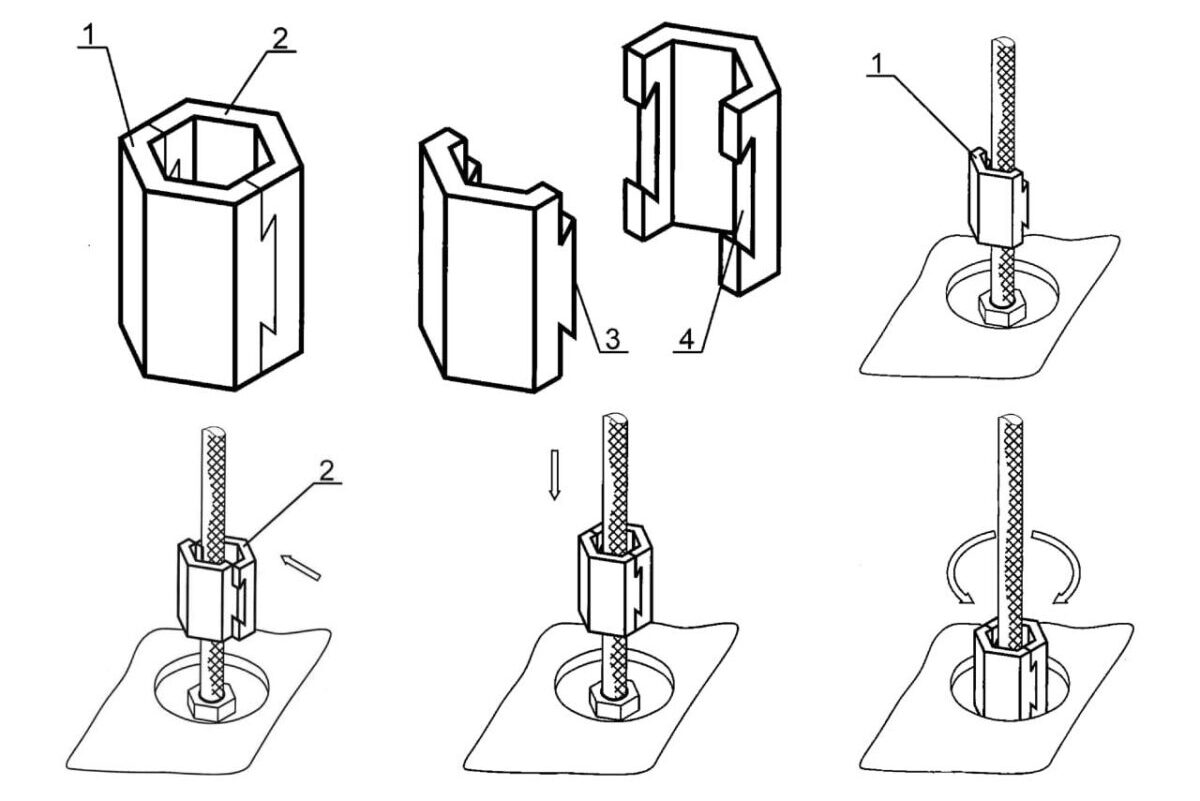 1
2
3
4
1
2