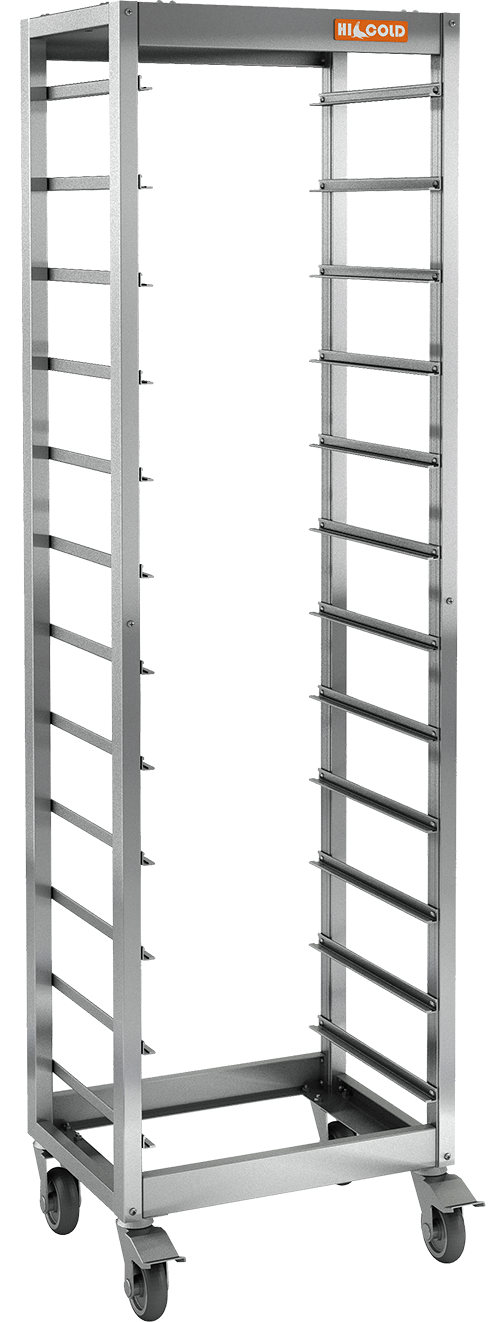 HICOLD